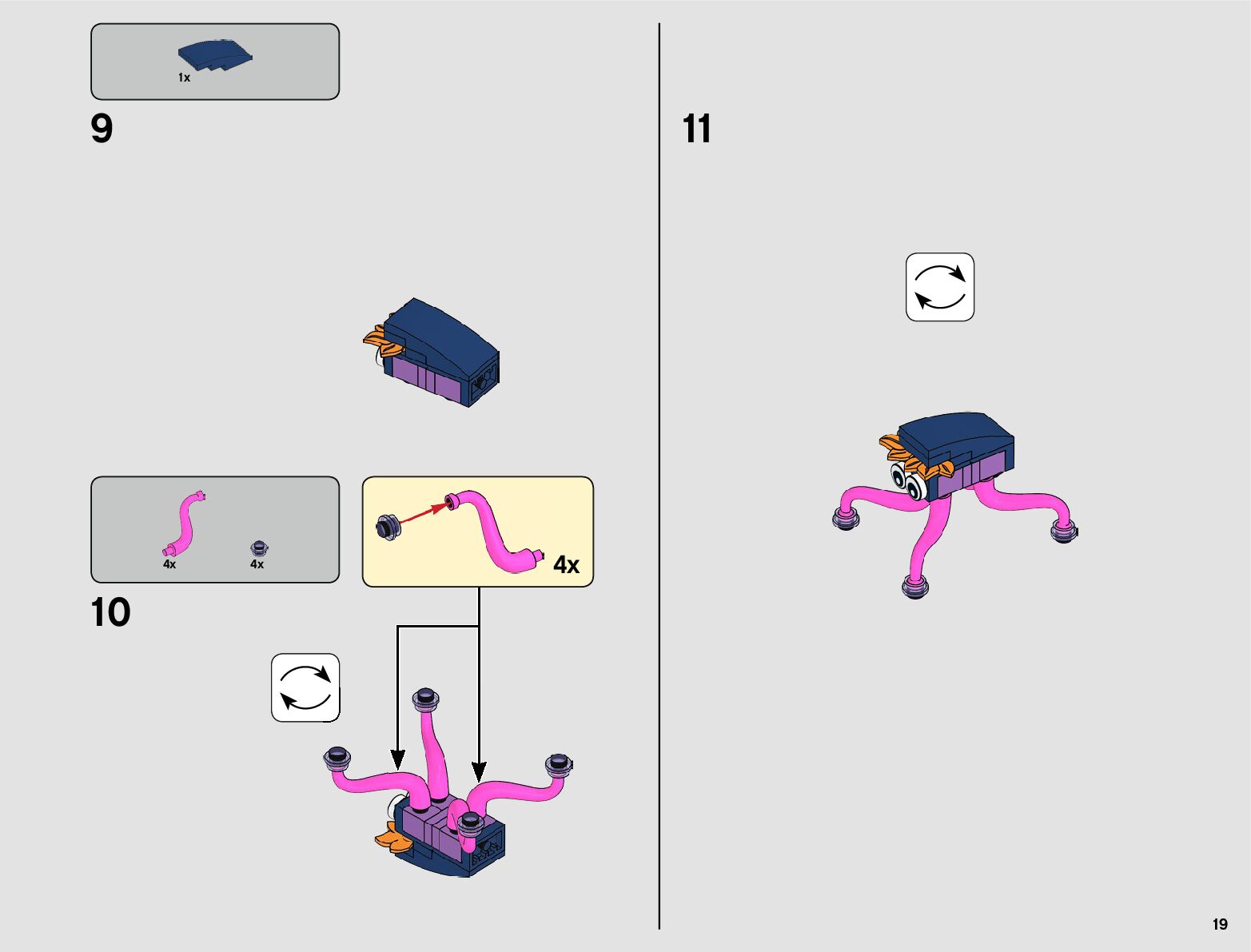 1x

9

4x

4x

4x

10

11

19