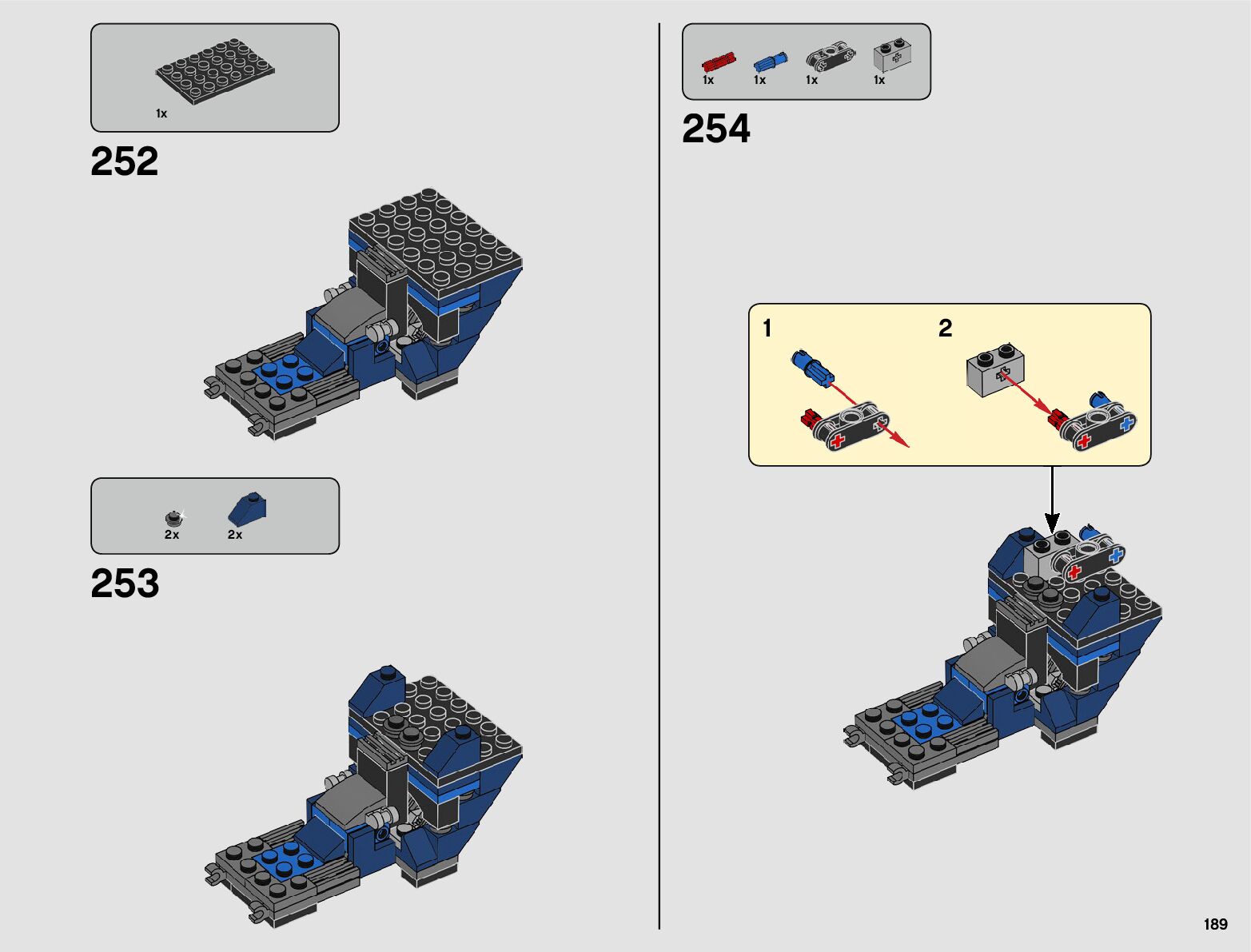 1x

252

2x 2x

253

1x 1x 1x 1x

254

1

2

189