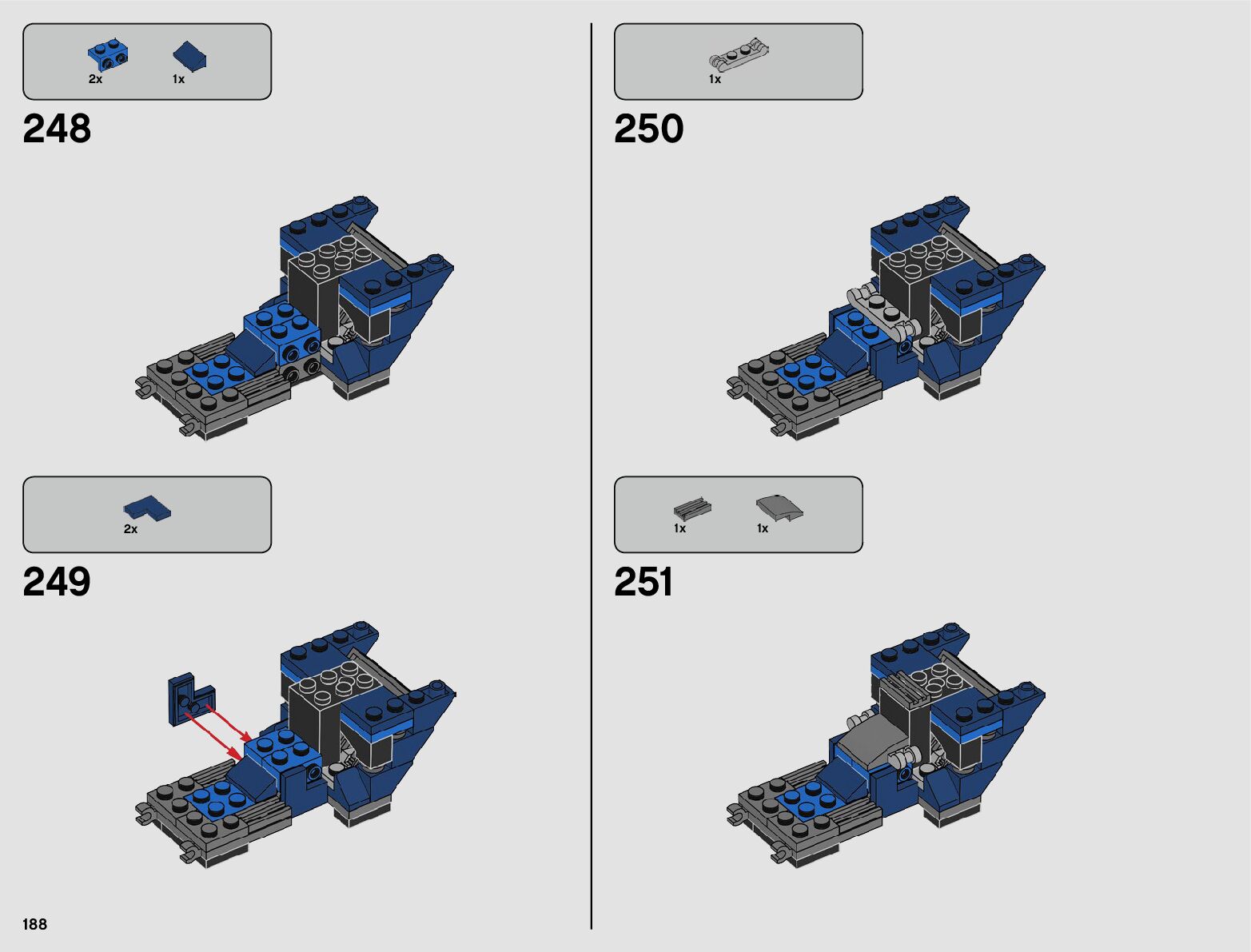 2x 1x

248

2x

249

1x

250

1x 1x

251

188