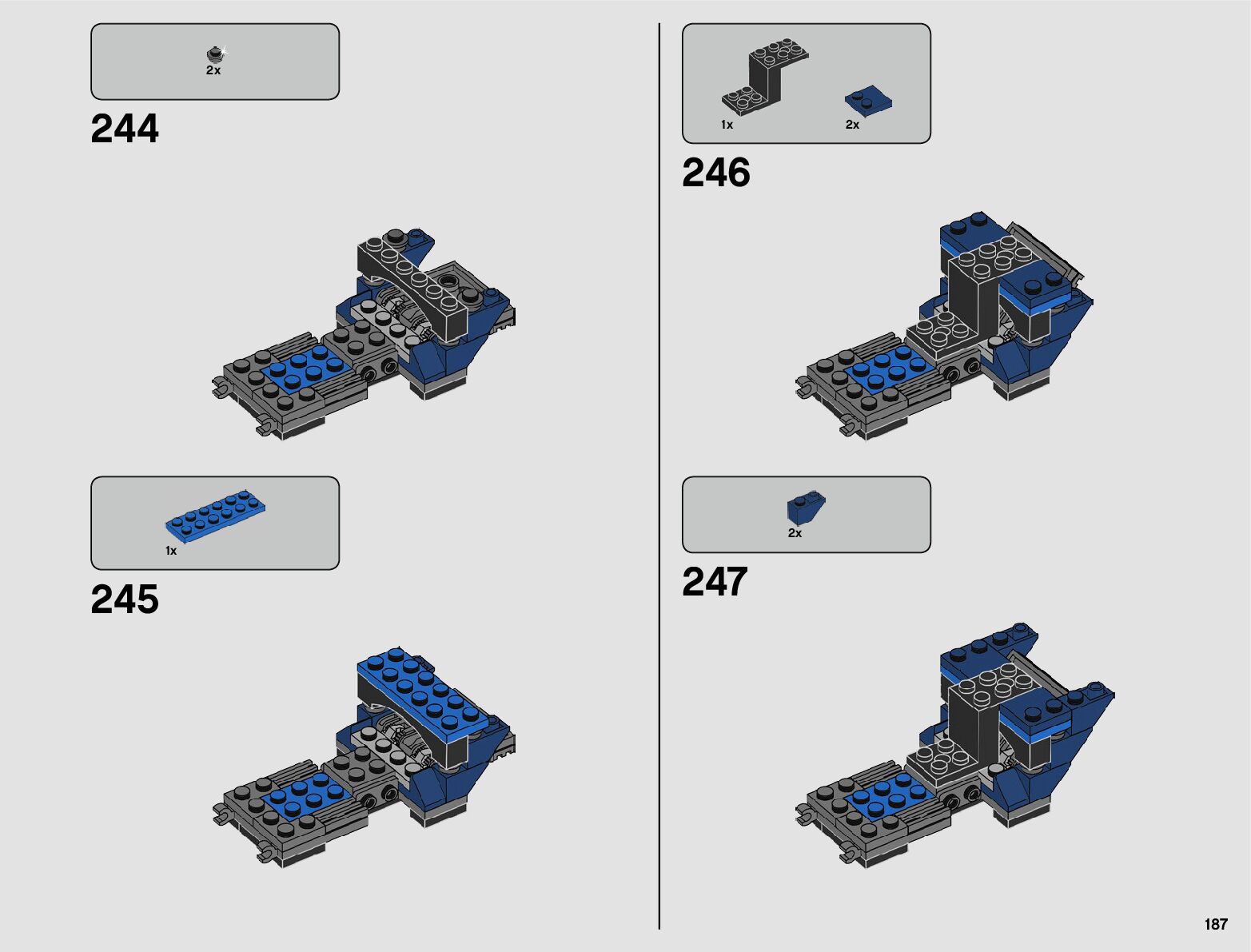 2x

244

1x

245

1x
2x

246

2x

247

187