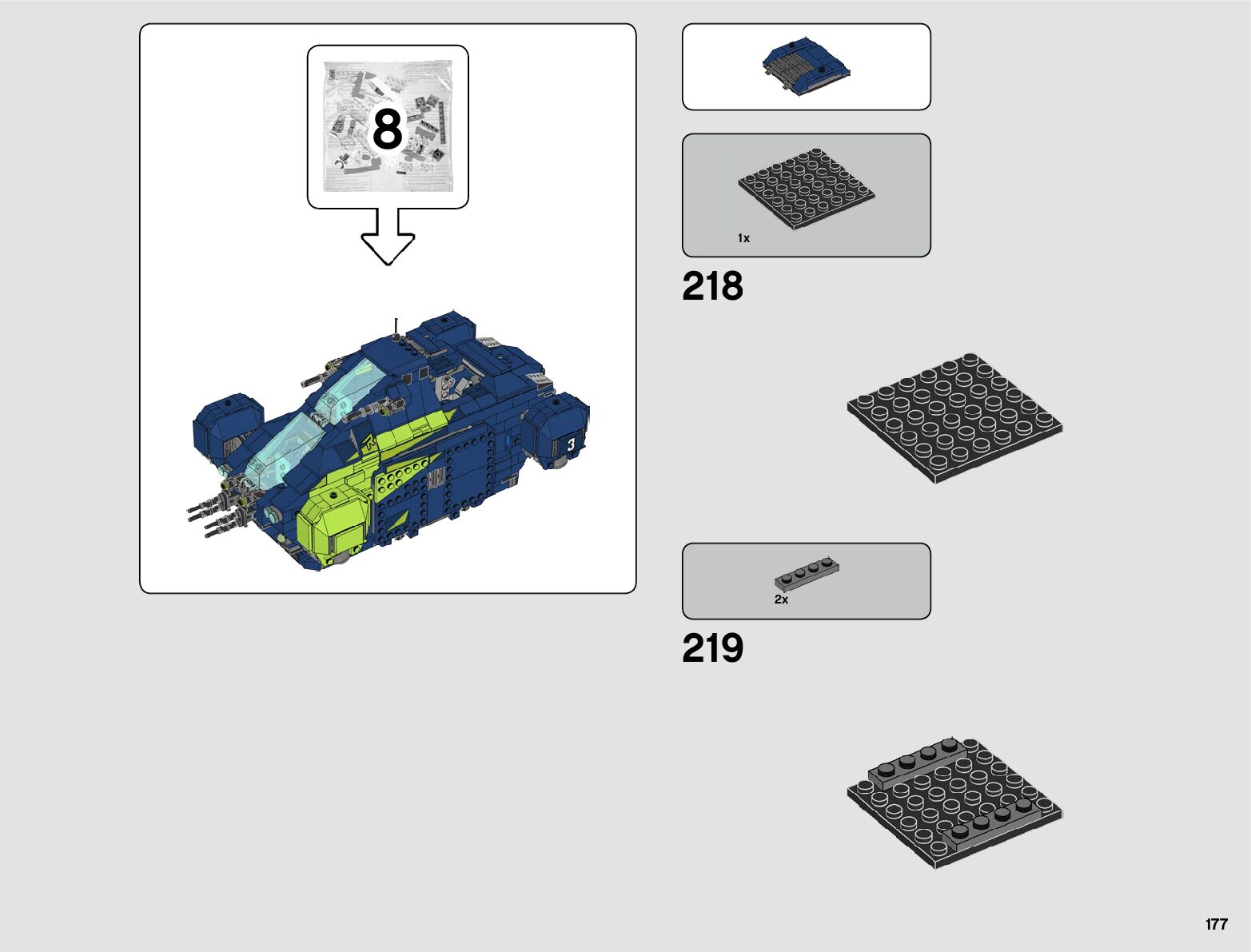 8

3

1x

218

2x

219

177