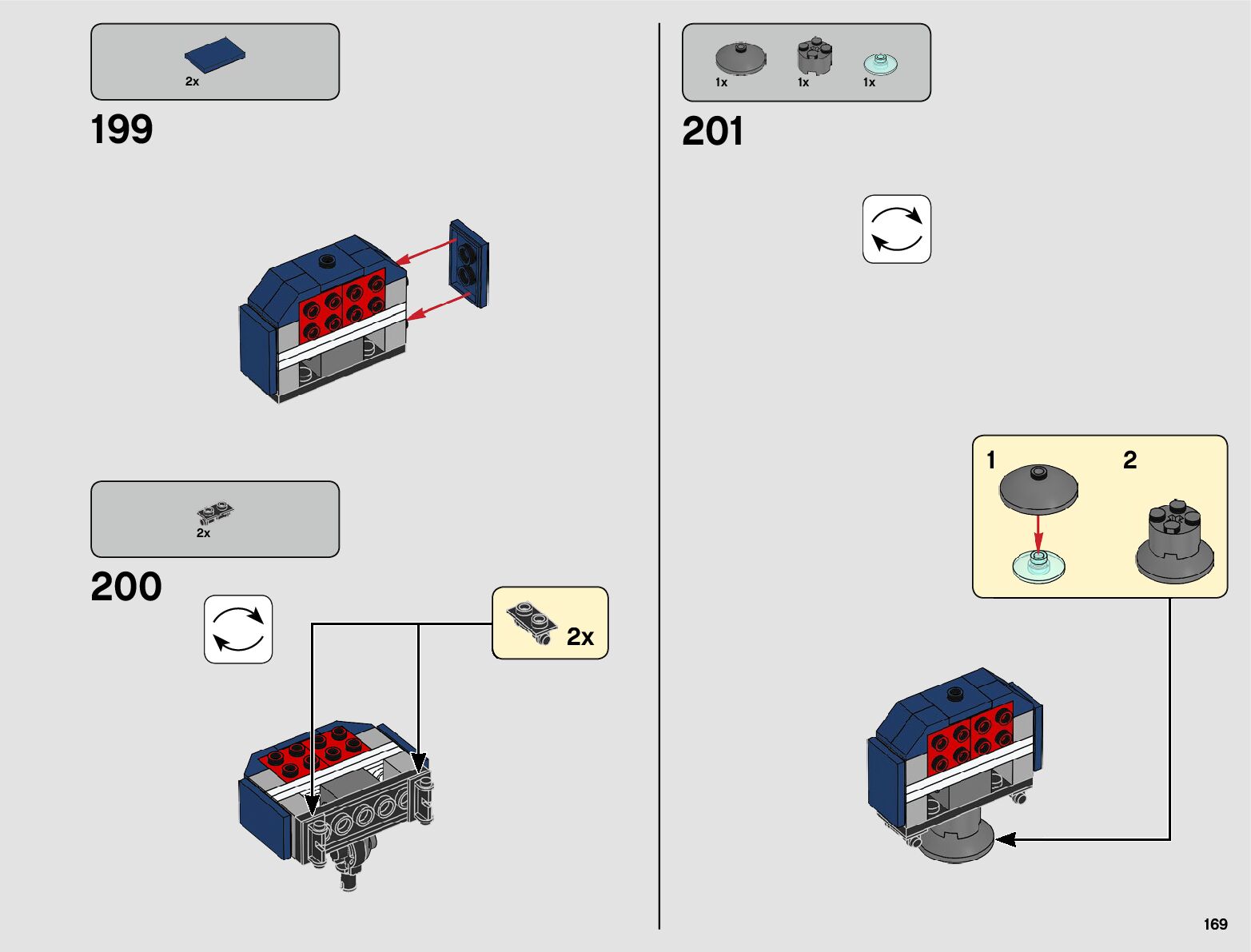 2x

199

2x

200

2x

1x 1x 1x

201

1

2

169