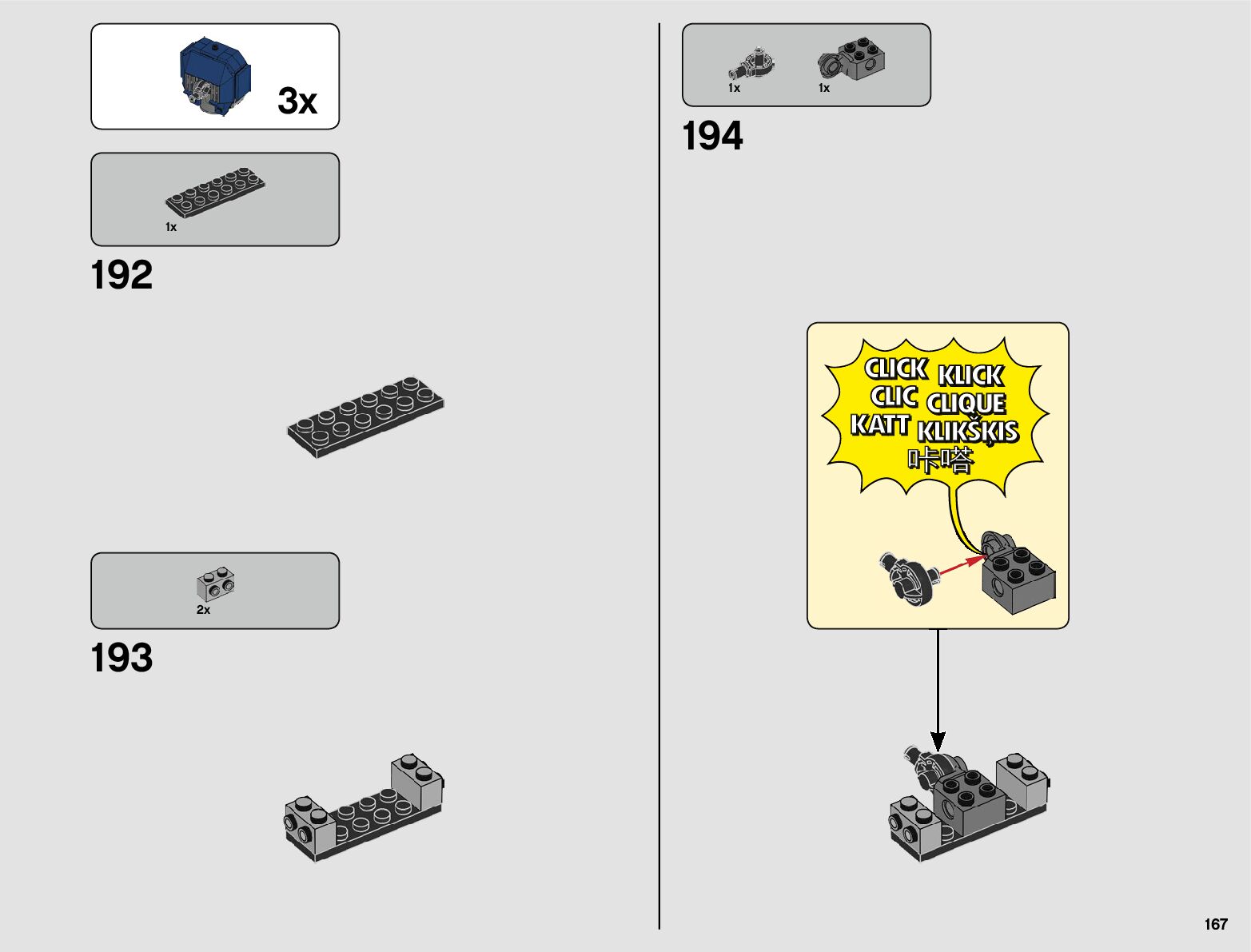 3x

1x

192

2x

193

1x 1x

194

CLICK KLICK
CLIC CLIQUE
KATT KLIKŠKIS
咔嗒

167