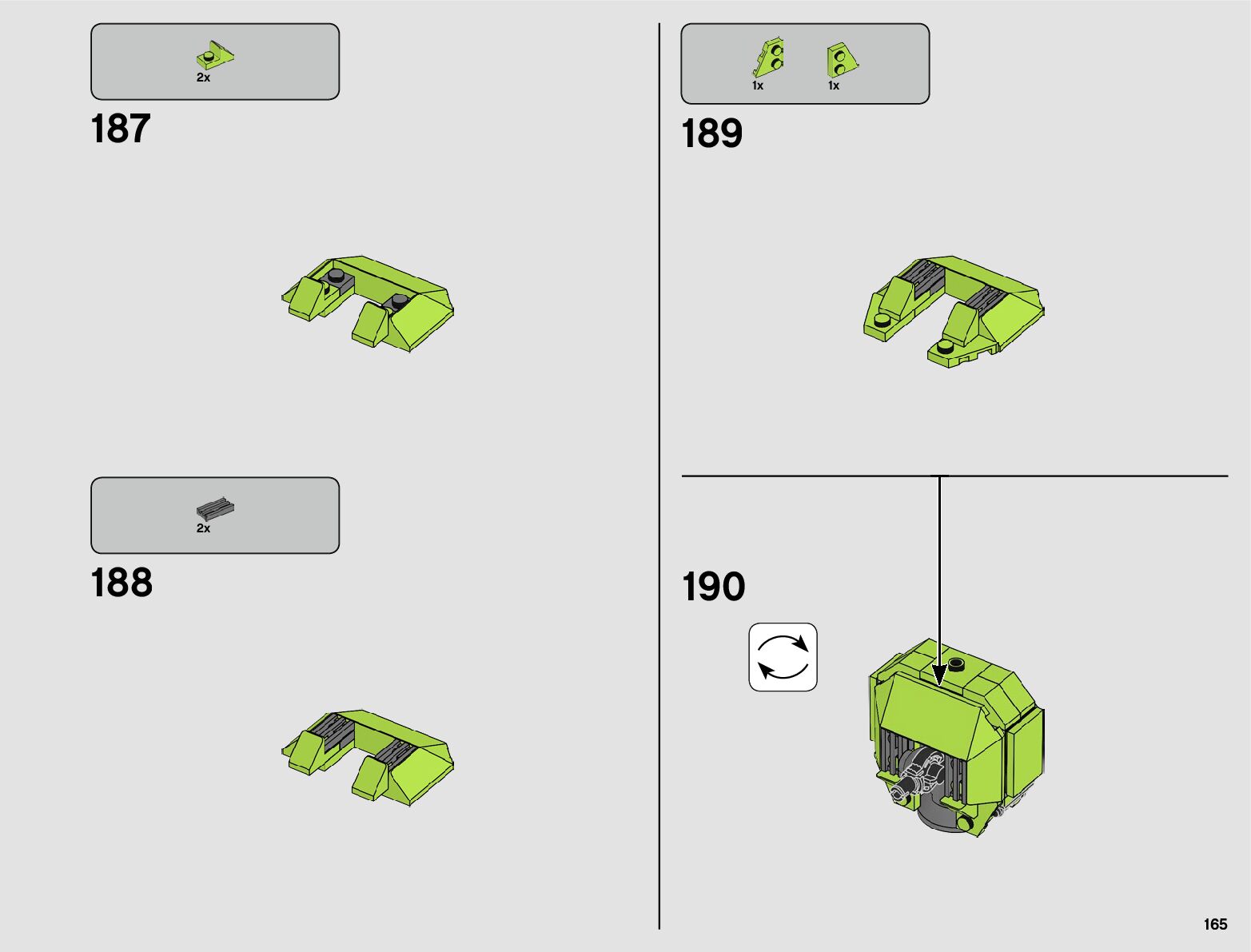 2x

187

2x

188

1x 1x

189

190

165