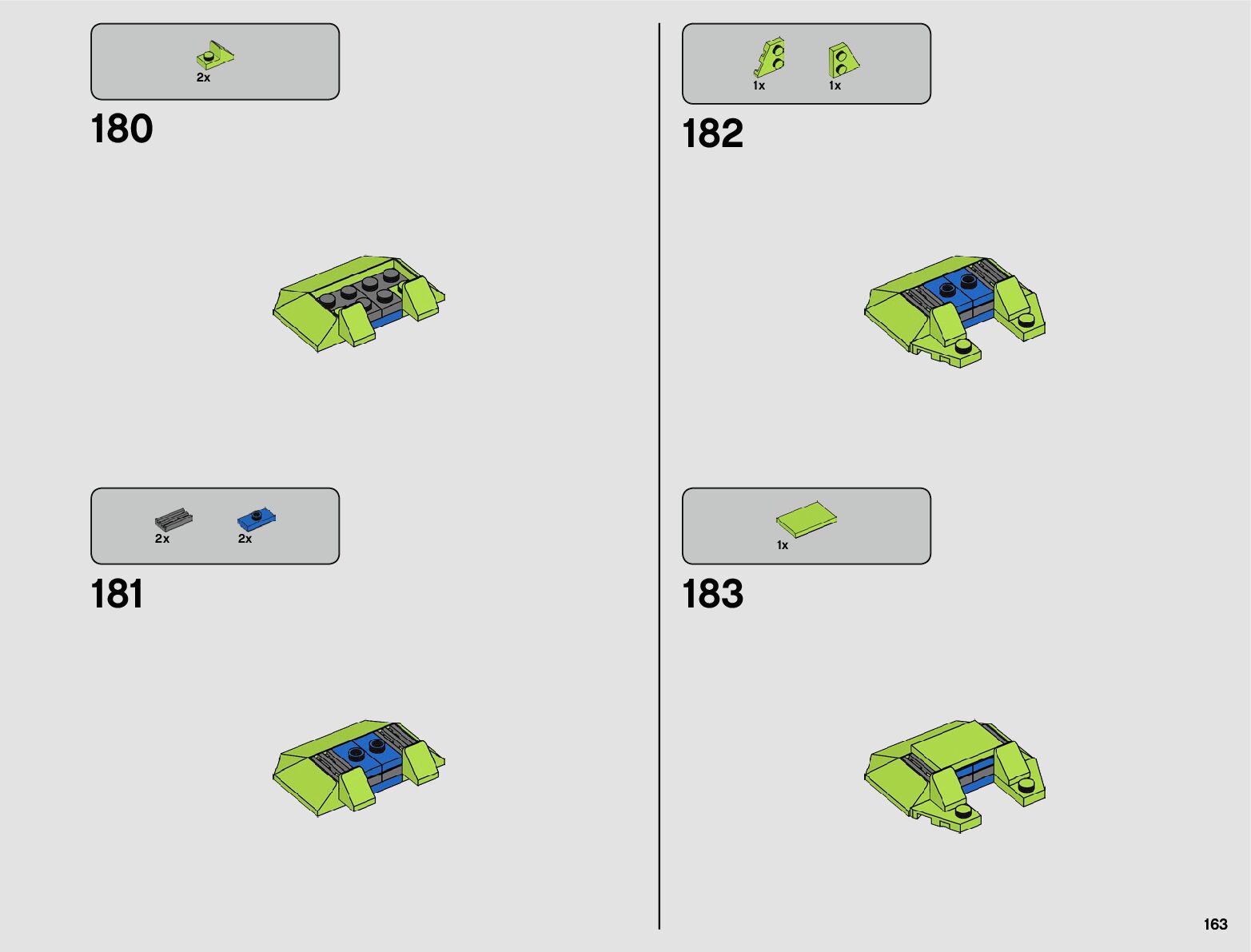 2x

180

2x
2x

181

1x
1x

182

1x

183

163