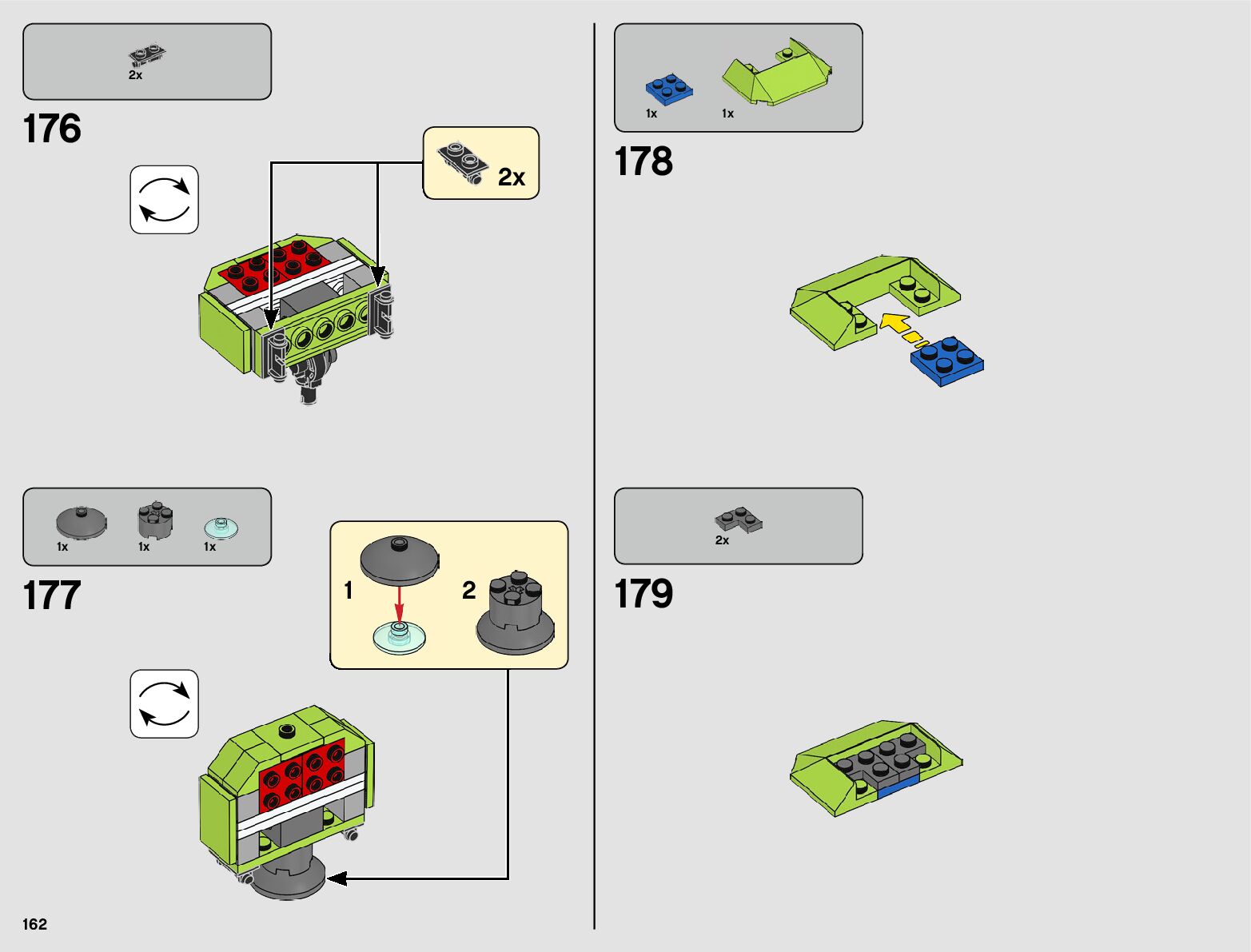 2x

176

2x

1x 1x 1x

177

1

2

162

1x 1x

178

2x

179