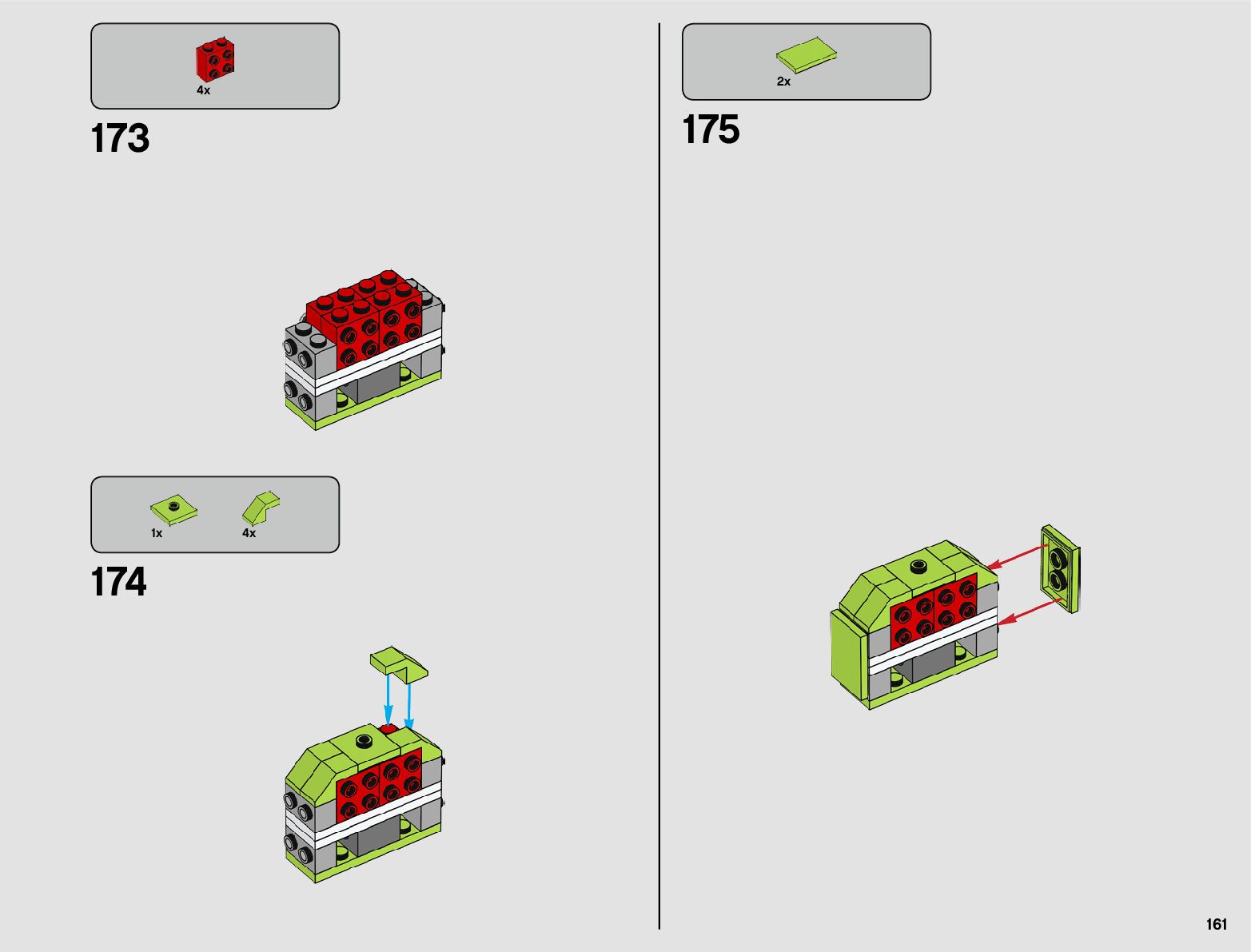 4x

173

1x

4x

174

2x

175

161