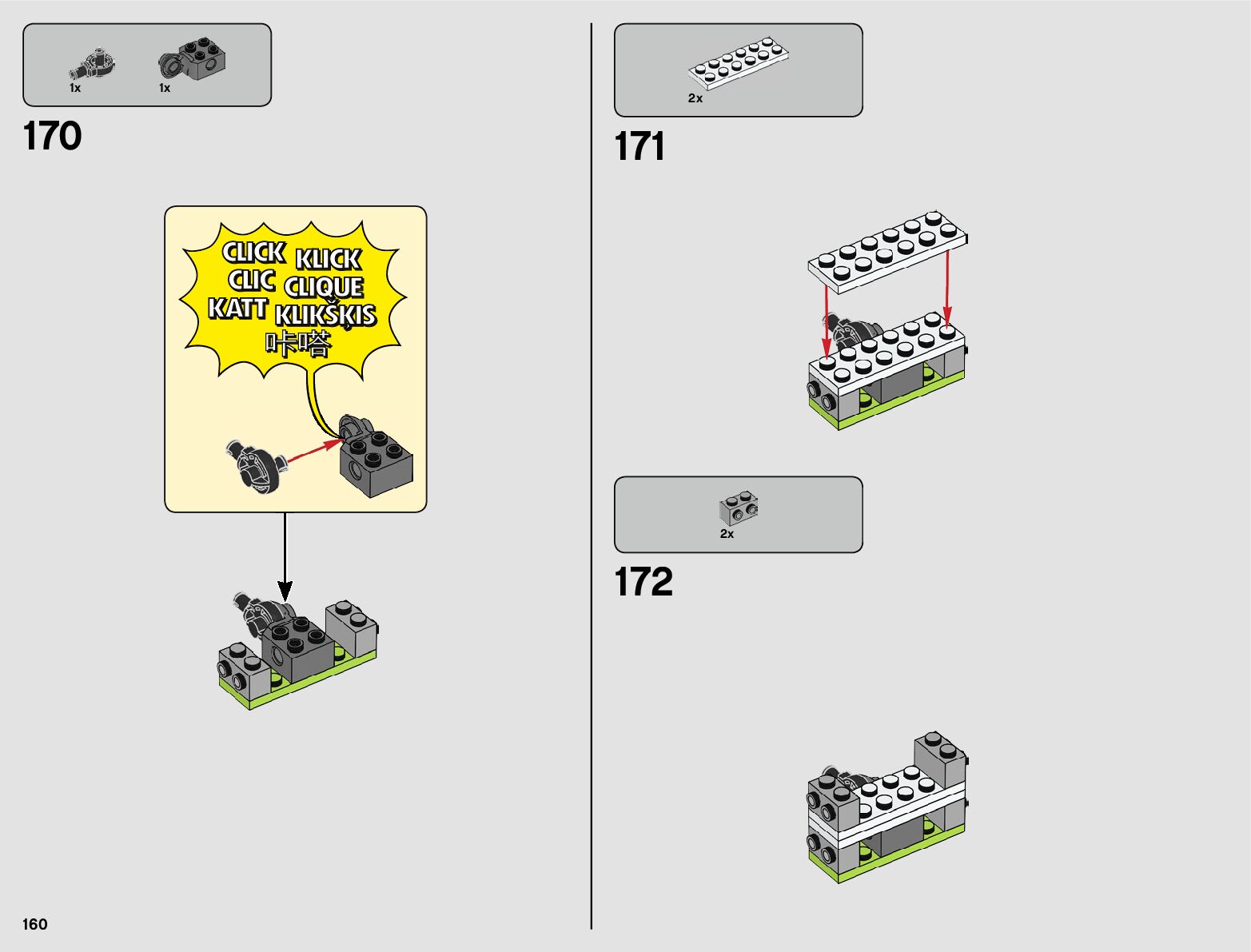 1x 1x

170

CLICK KLICK
CLIC CLIQUE
KATT KLIKŠĶIS
咔嗒

2x

171

2x

172

160