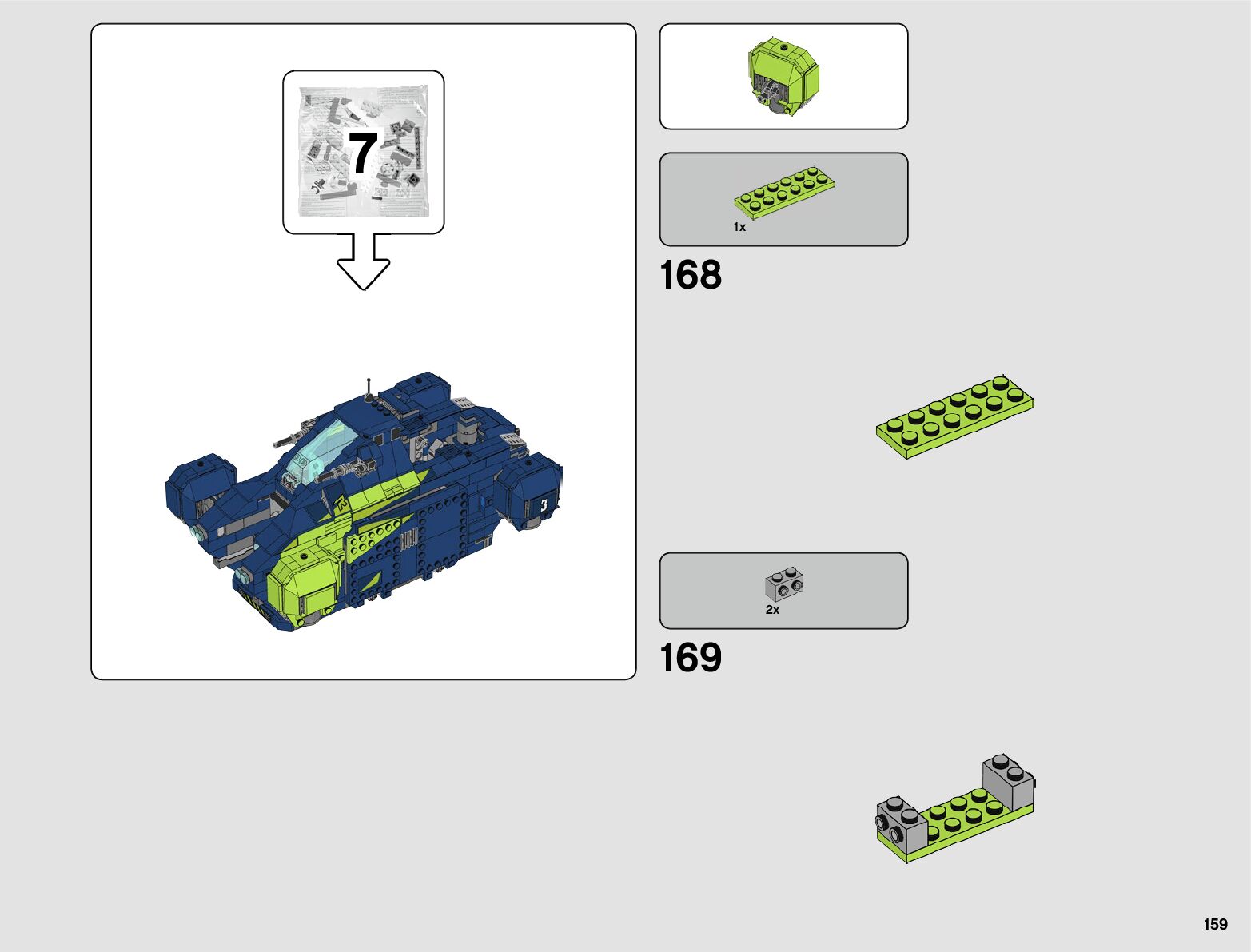 7

3

1x

168

2x

169

159