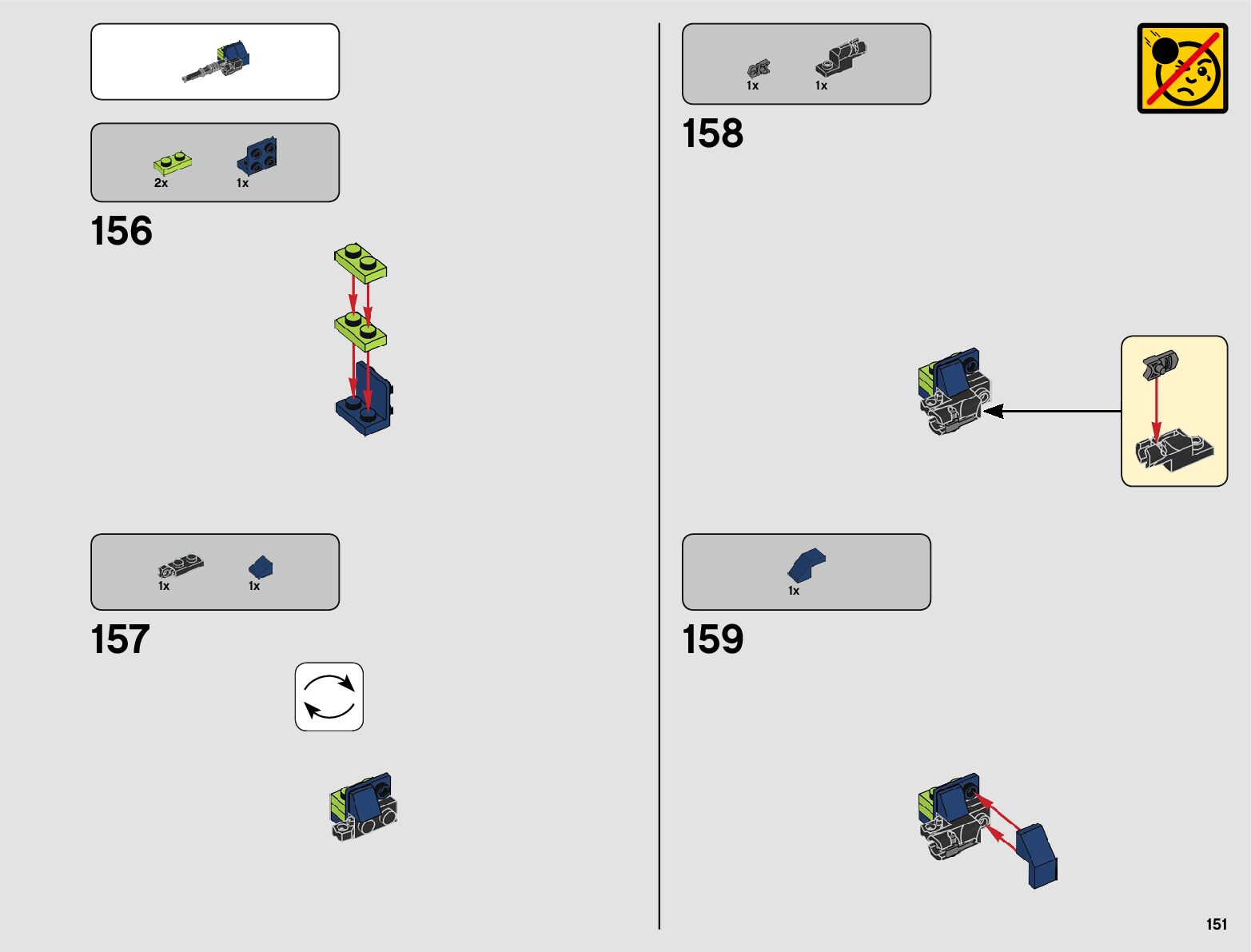 2x 1x

156

1x 1x

157

1x 1x

158

1x

159

151