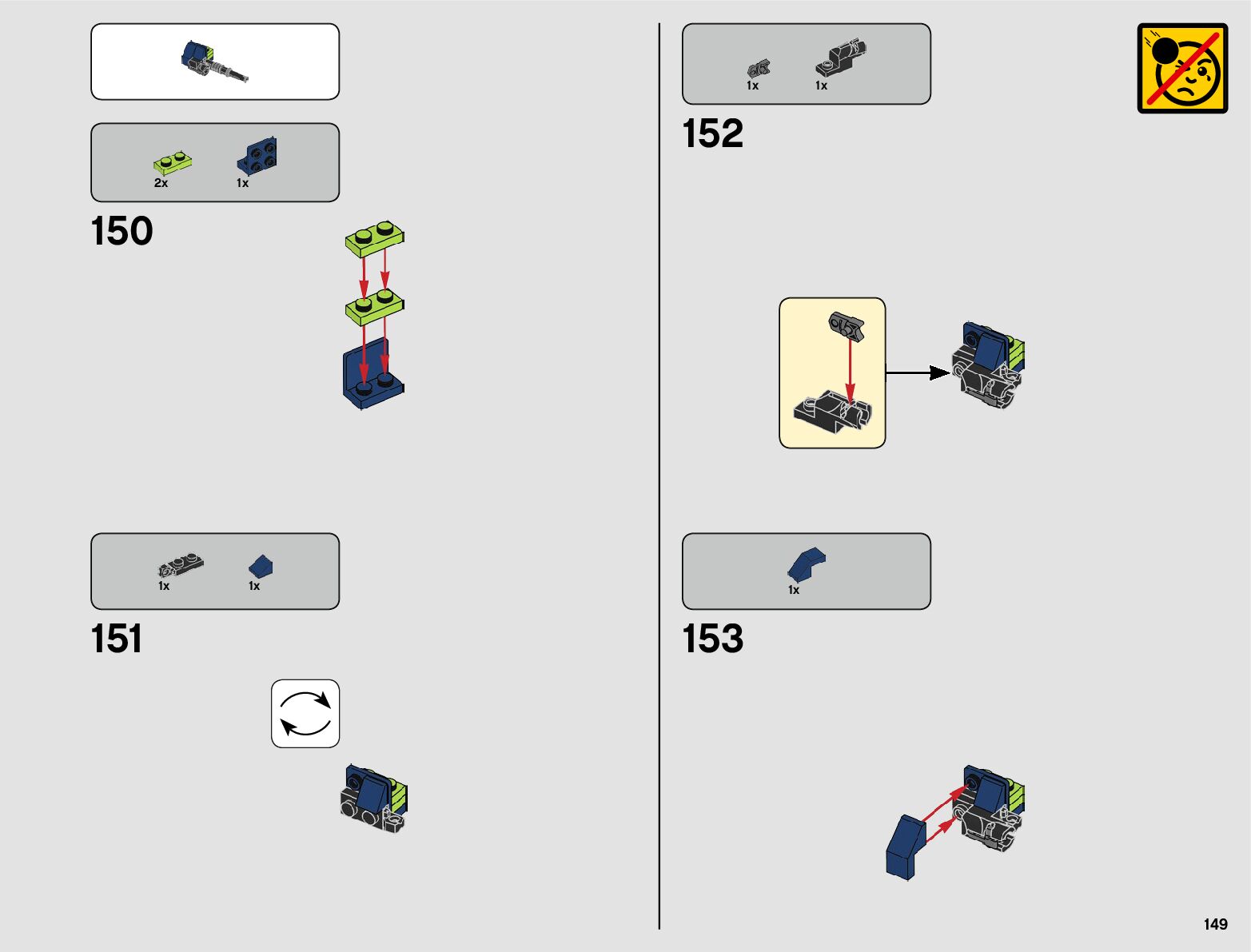 2x
1x

150

1x
1x

151

1x
1x

152

1x

153

149