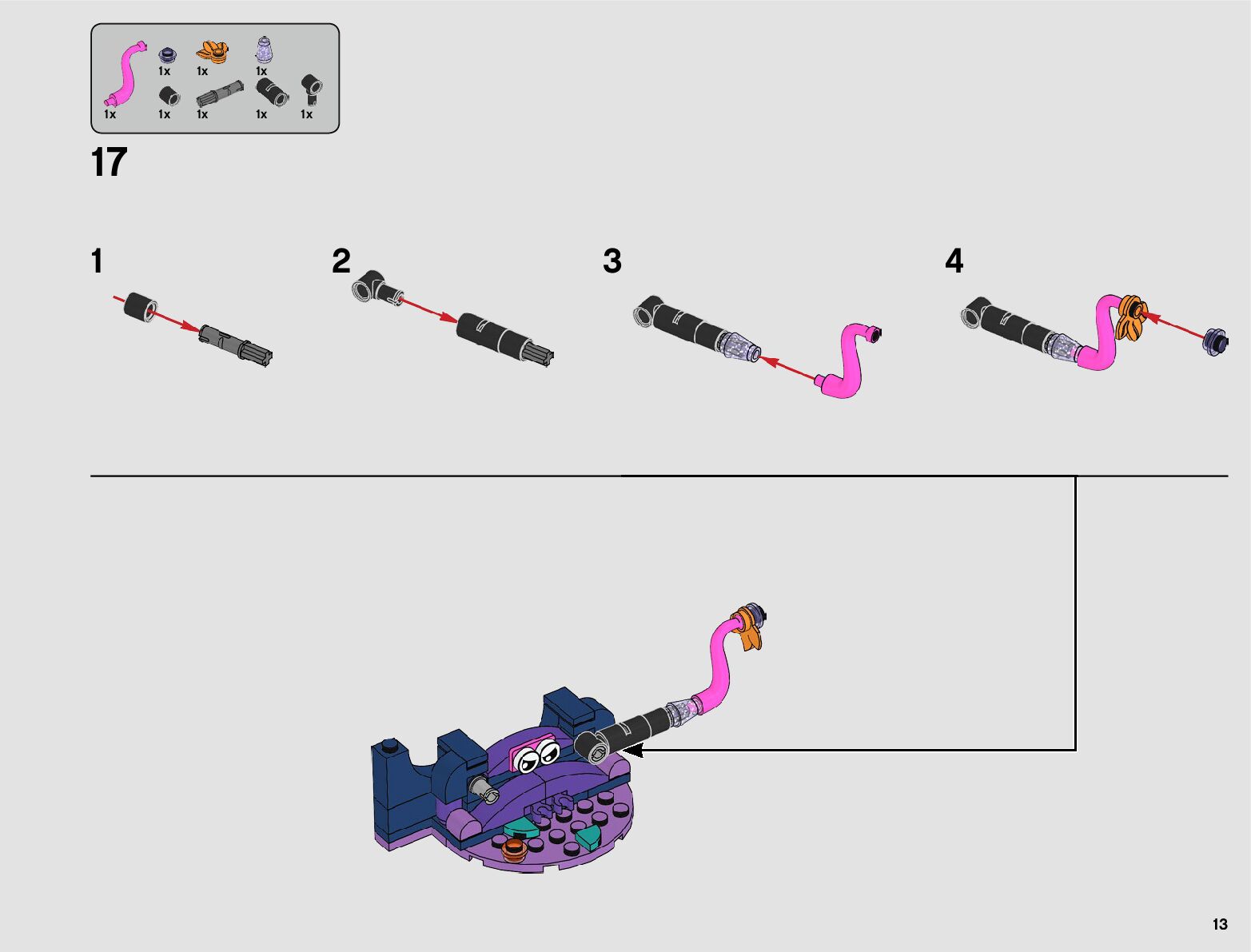 1x
1x
1x
1x
1x
1x
1x
1x

17

1

2

3

4

13