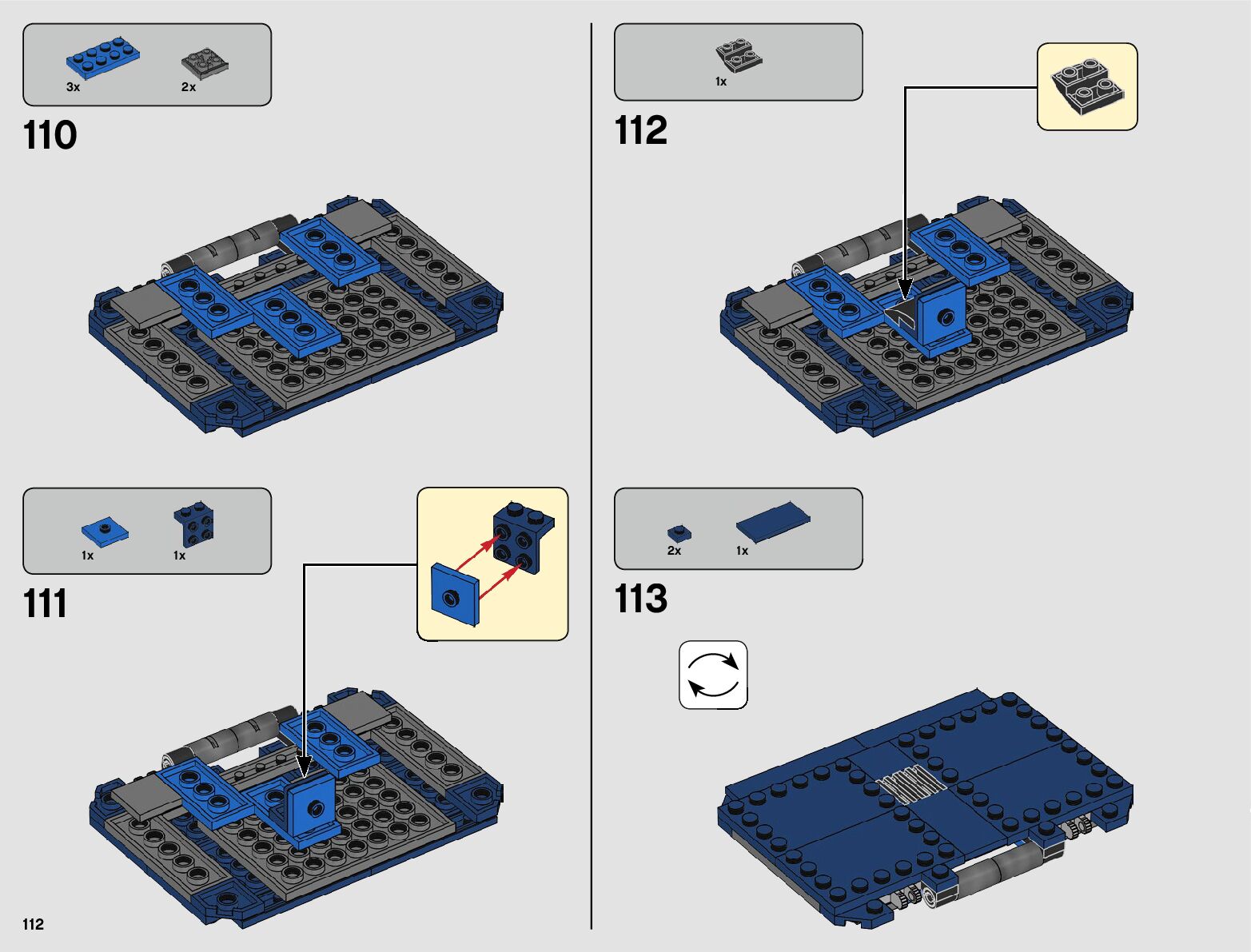 3x 2x

110

1x 1x

111

112

1x

112

2x 1x

113