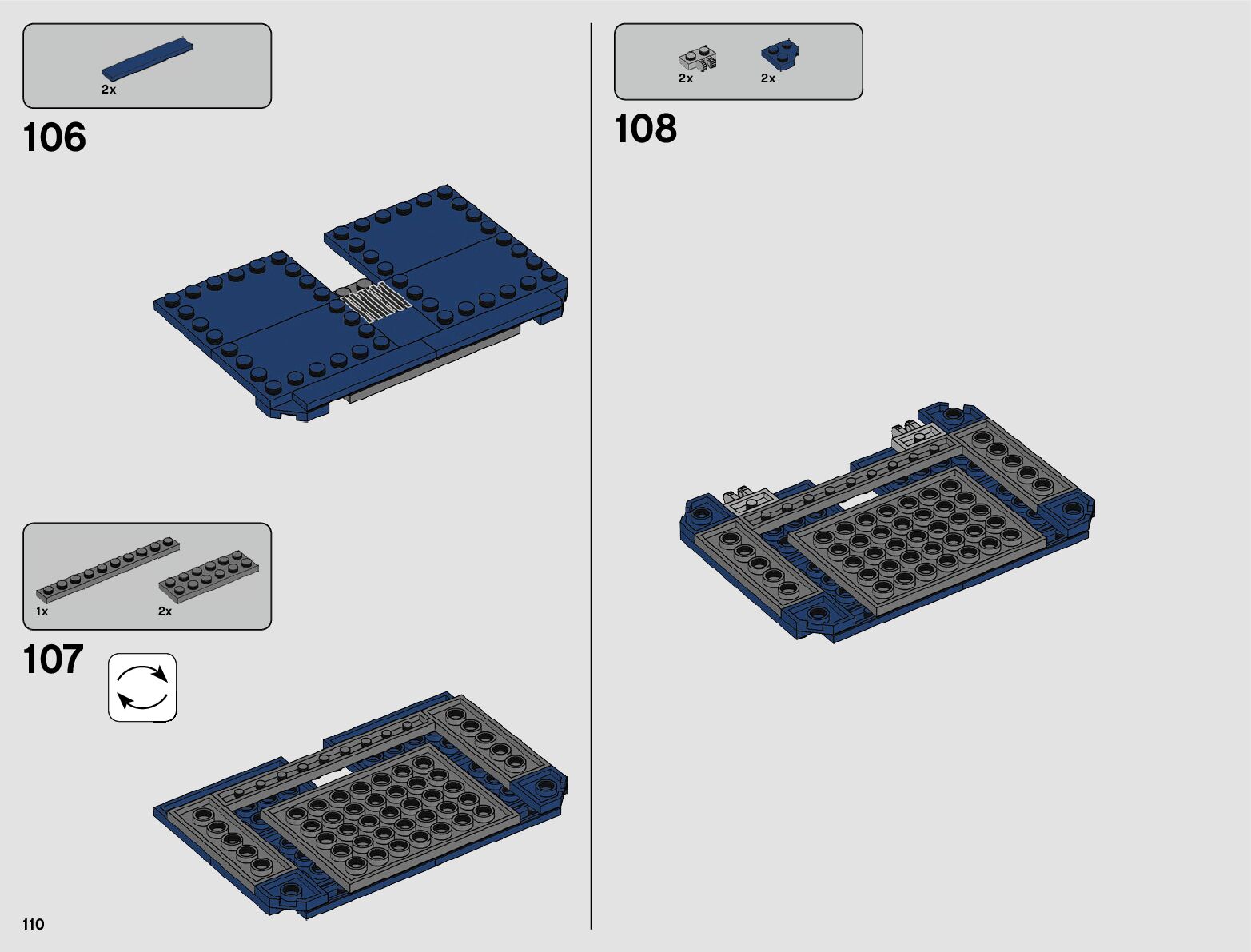 2x

106

1x

2x

107

2x

2x

108

110