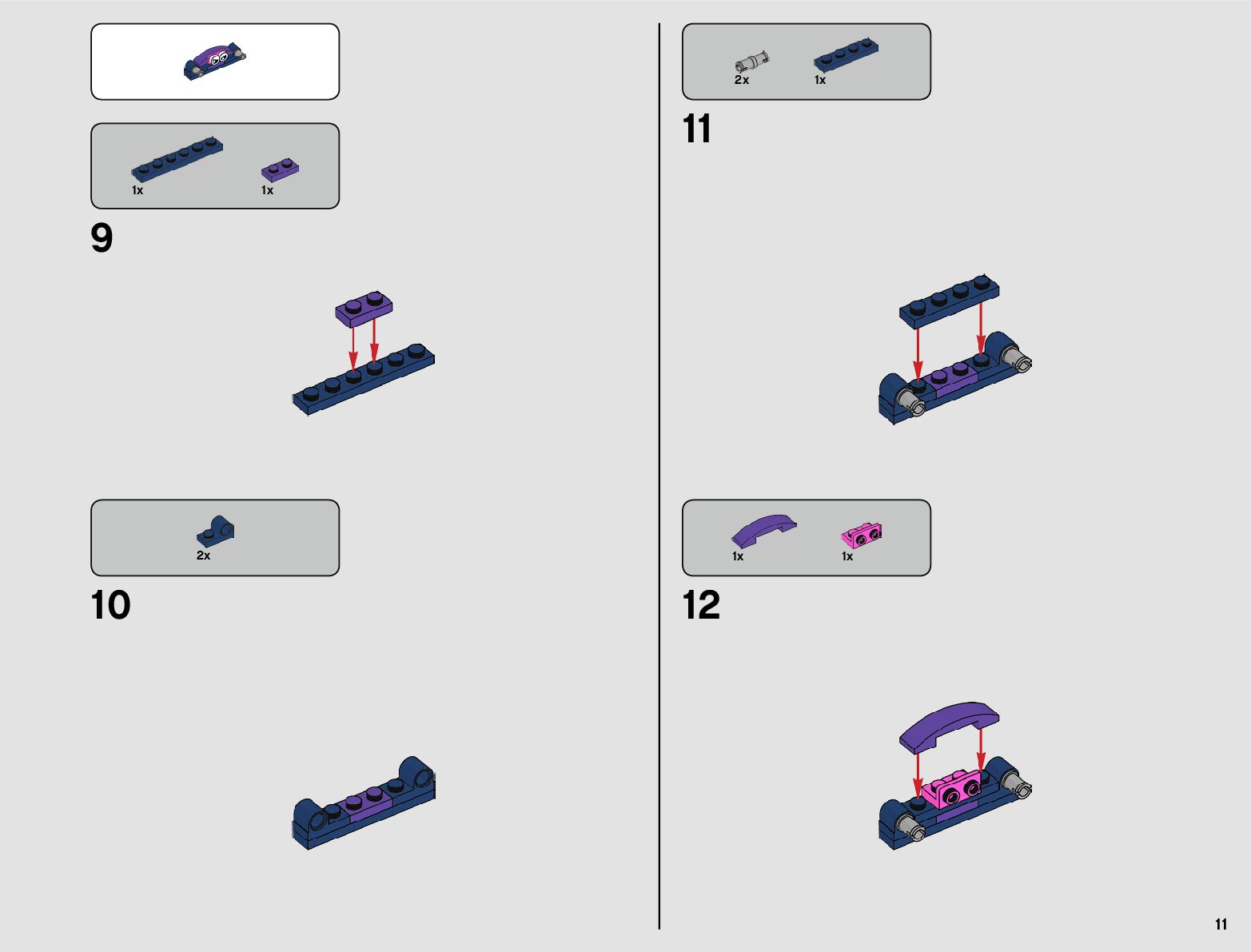 1x 1x

9

2x

10

2x 1x

11

1x 1x

12

11