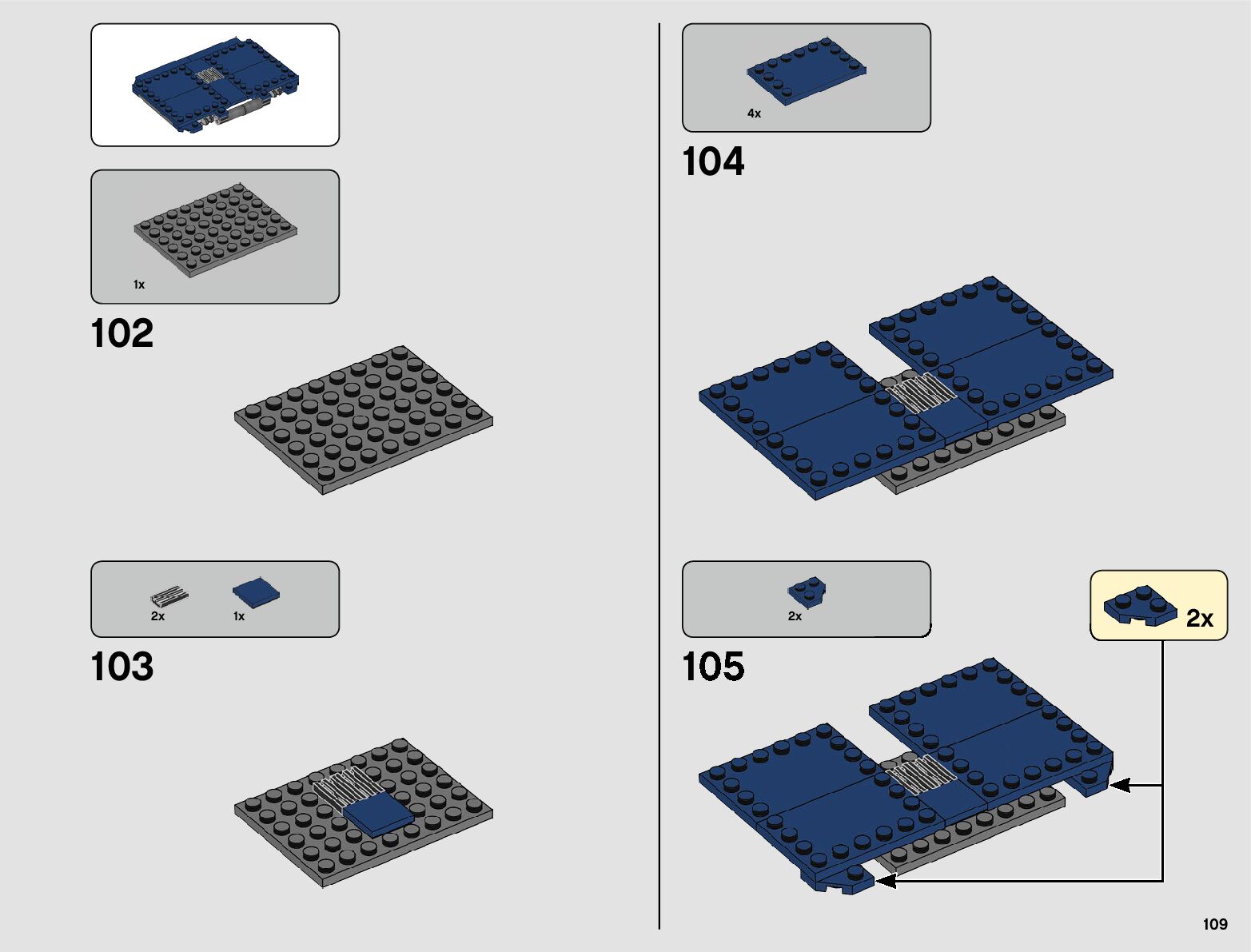 1x

102

2x
1x

103

4x

104

2x

2x

105

109