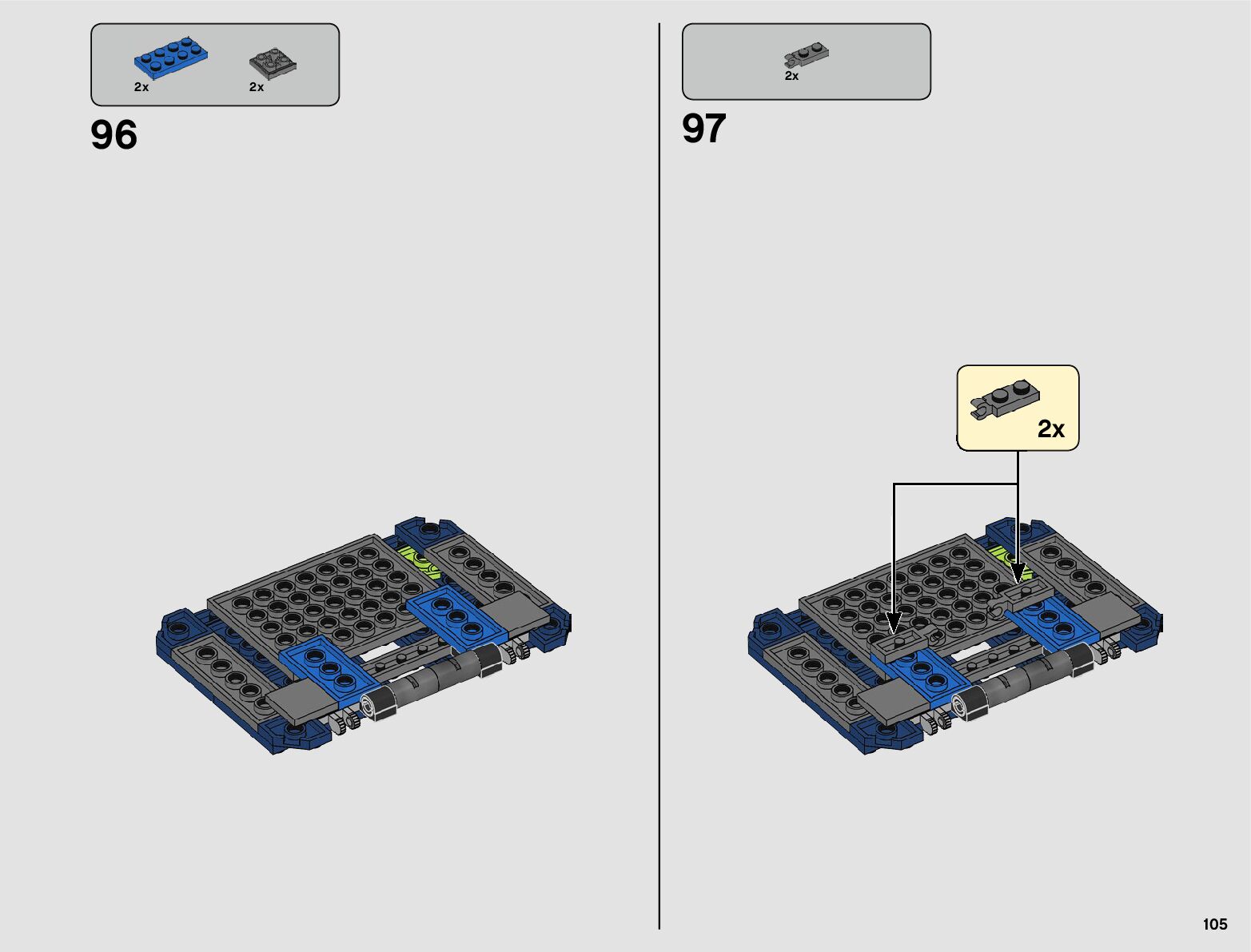 2x 2x

96

2x

97

2x

105