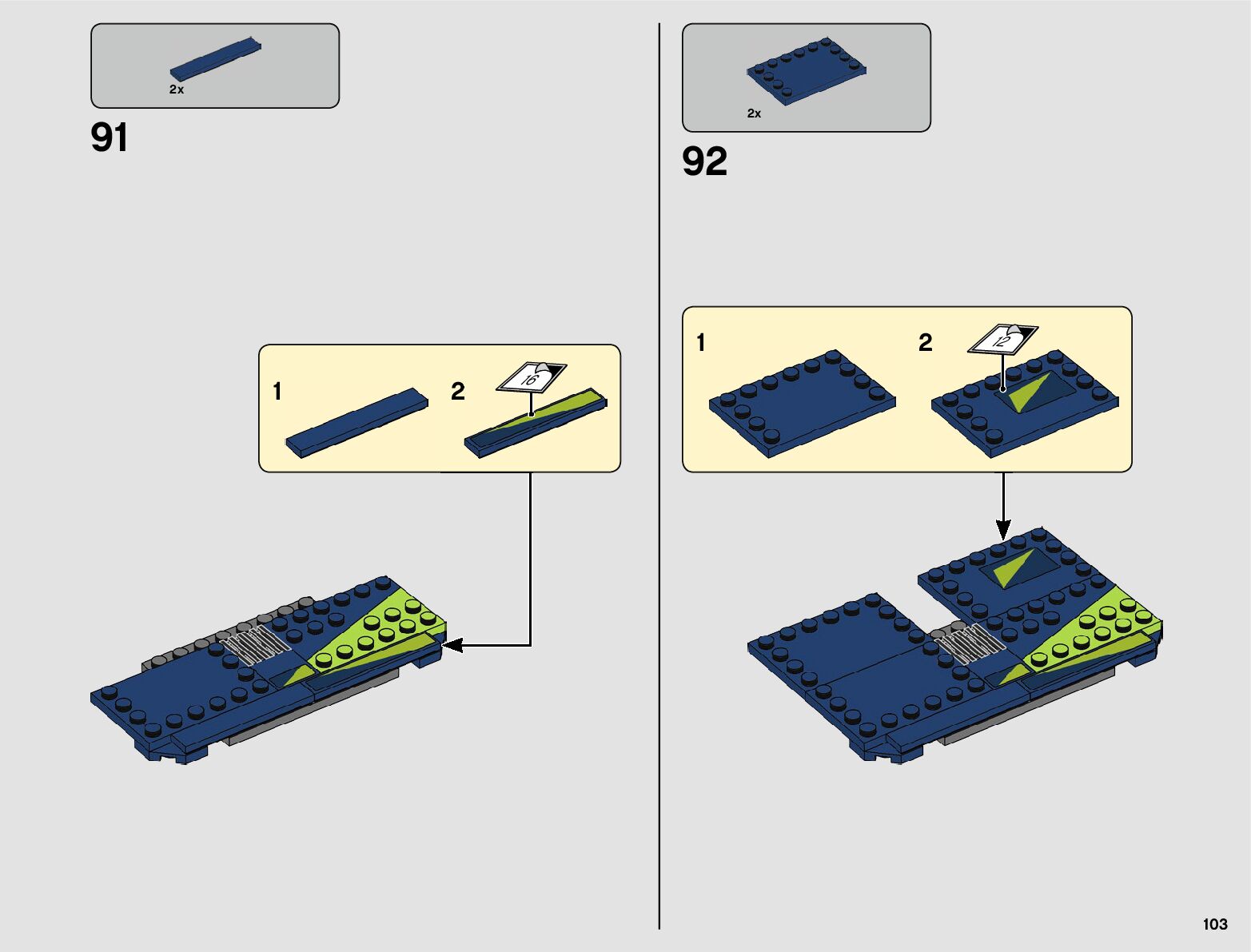 2x

91

1

2

16

2x

92

1

2

12

103