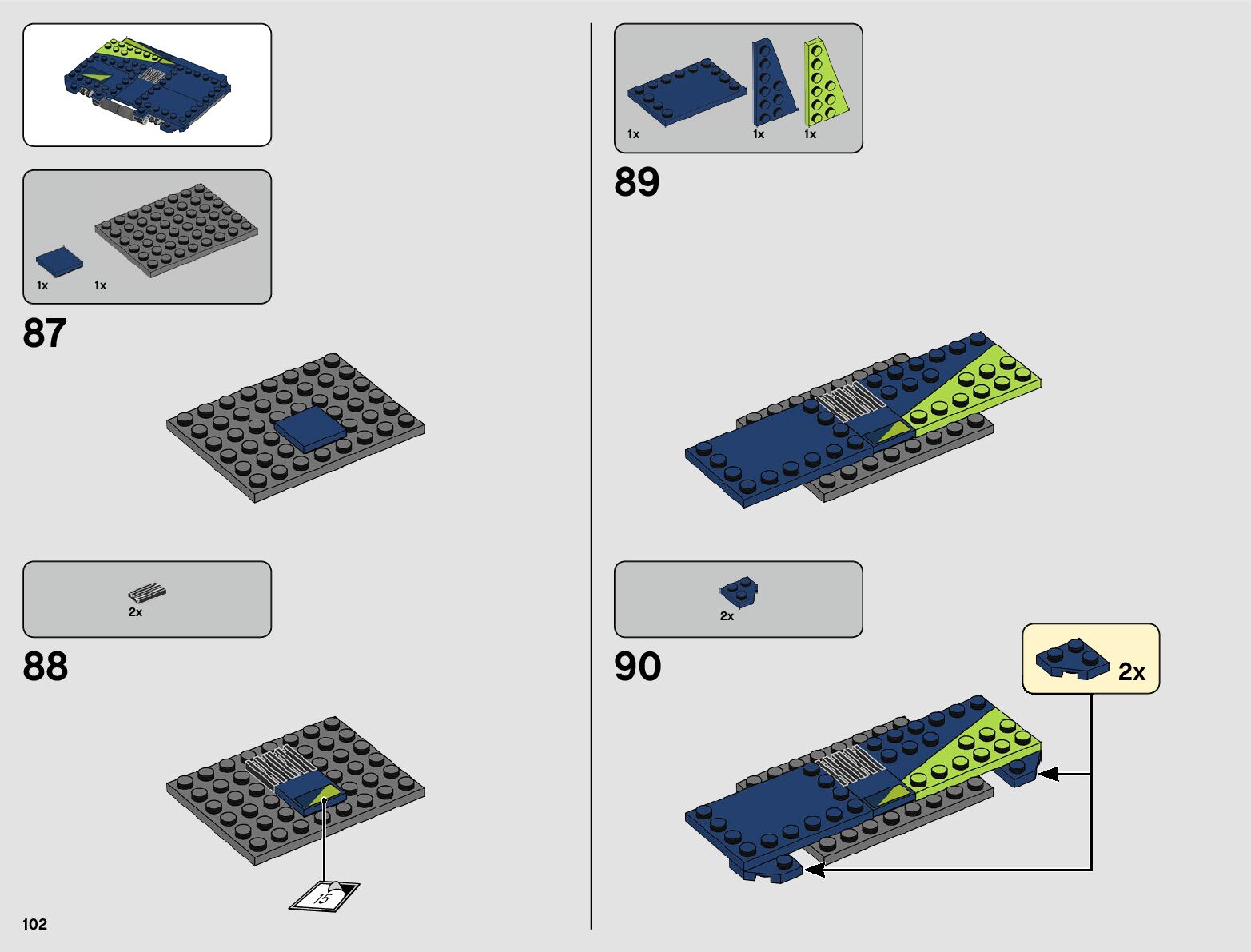 1x 1x

87

2x

88

15

102

1x 1x 1x

89

2x

90

2x