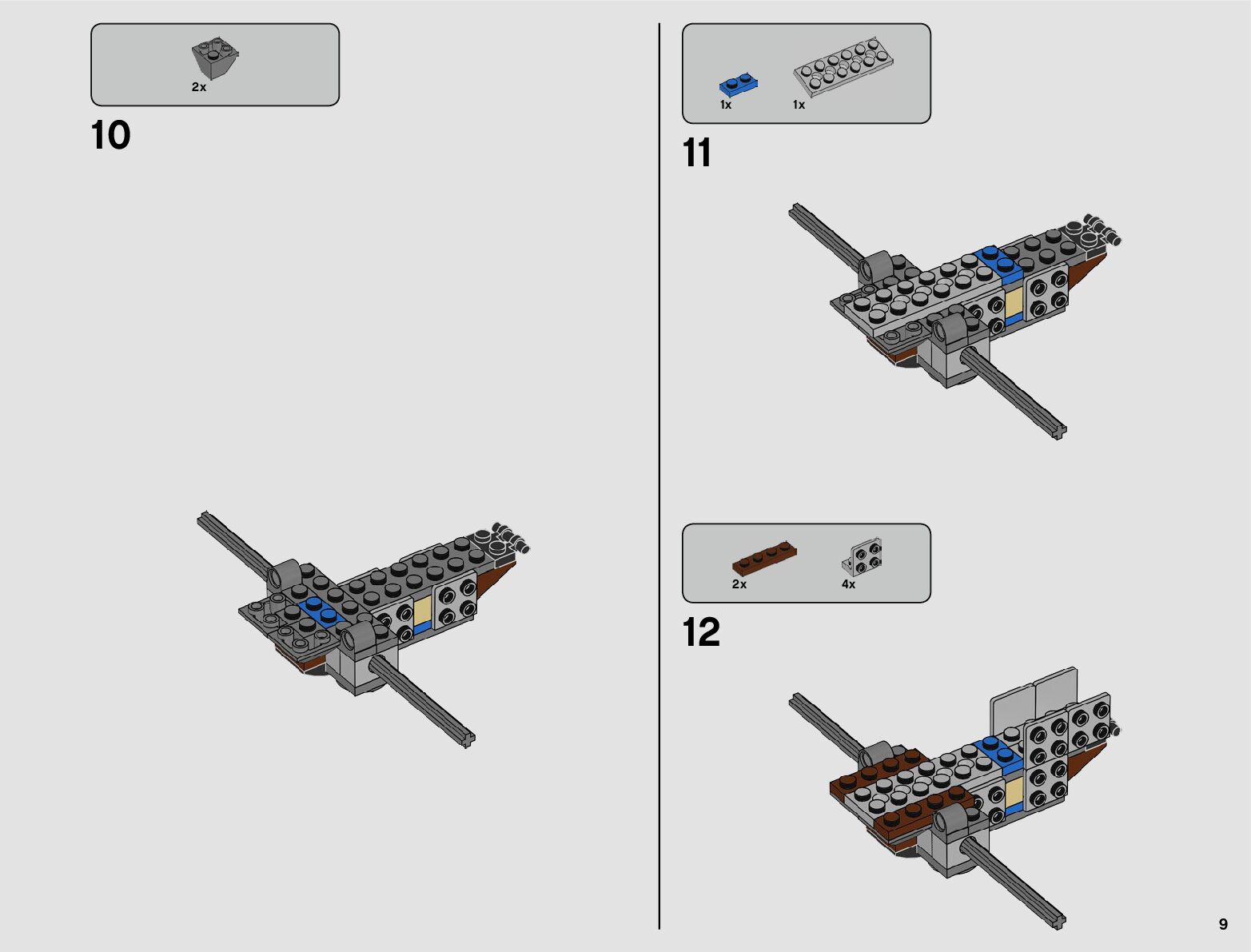 2x

10

1x 1x

11

2x 4x

12

9