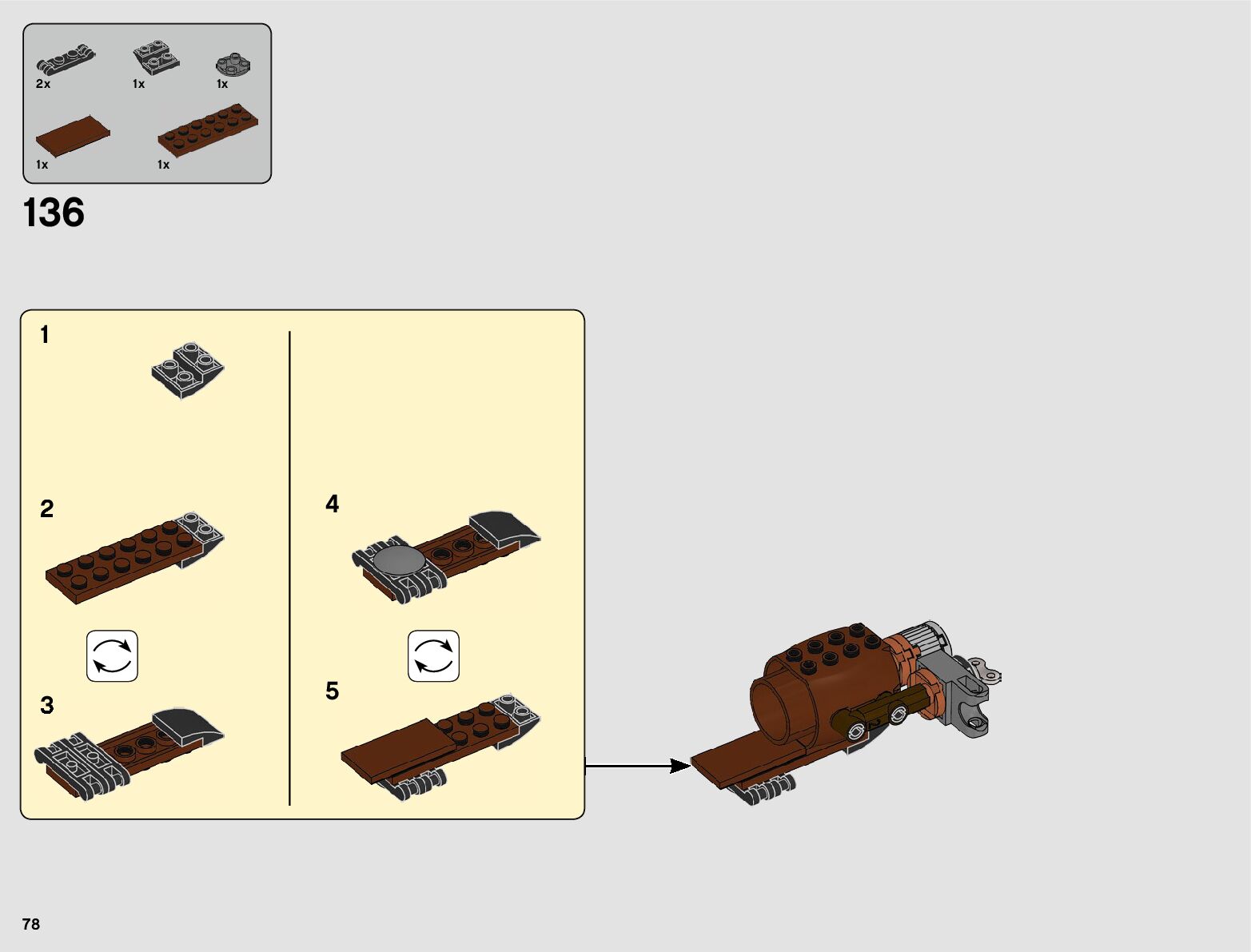 2x
1x
1x
1x
1x

136

1

2

3

4

5

78