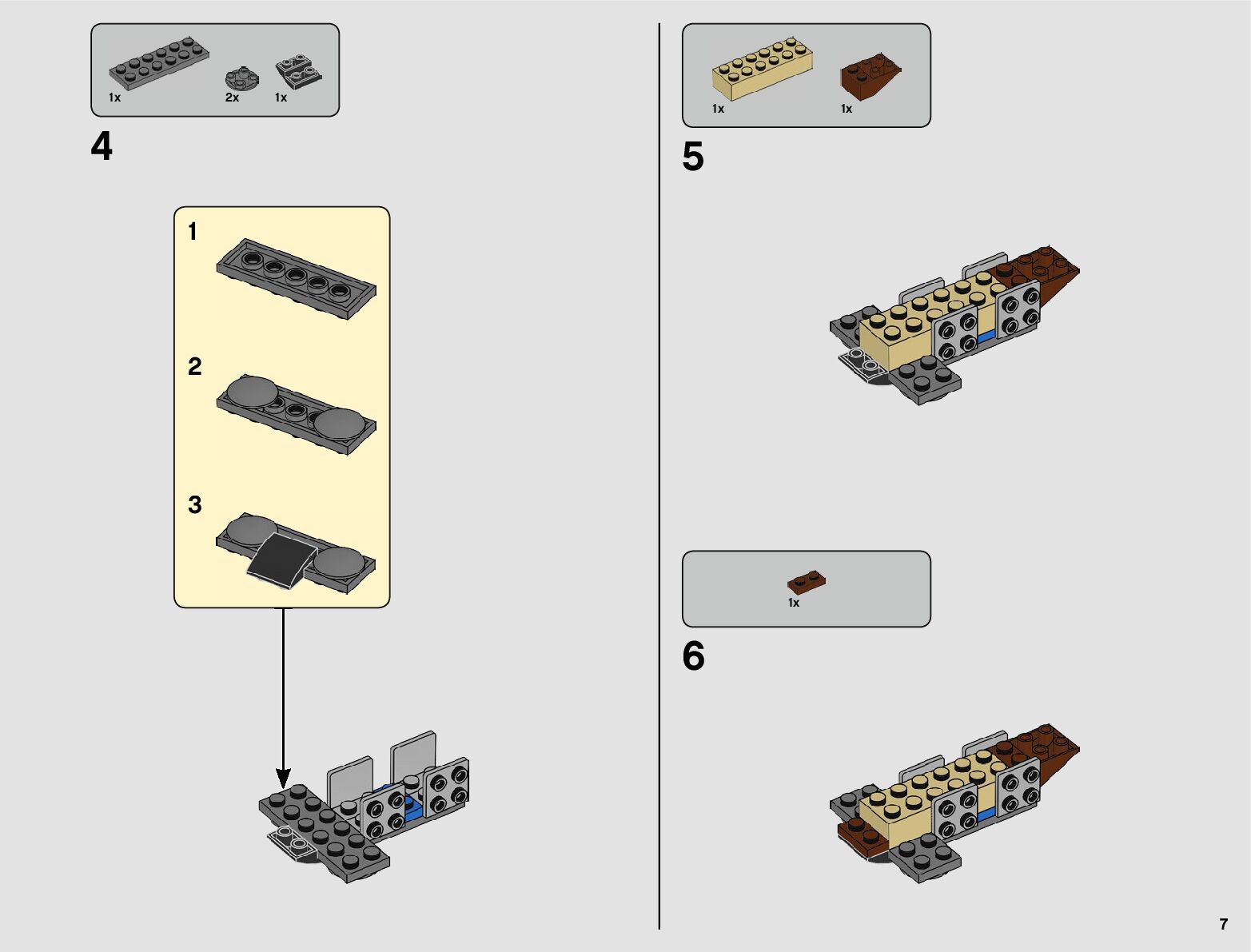 1x 2x 1x

4

1

2

3

1x 1x

5

1x

6

7