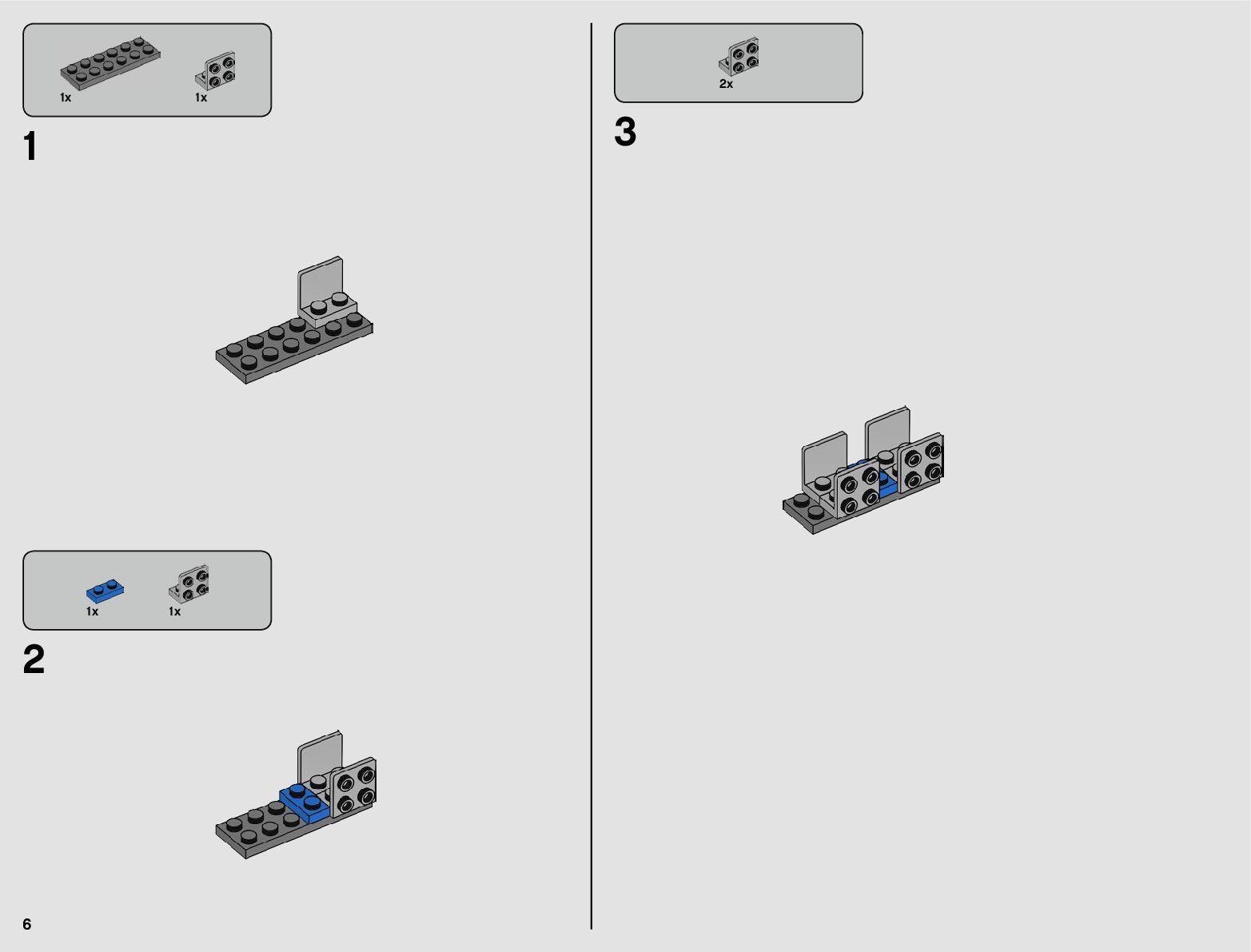 1x 1x

1

1x 1x

2

6

2x

3