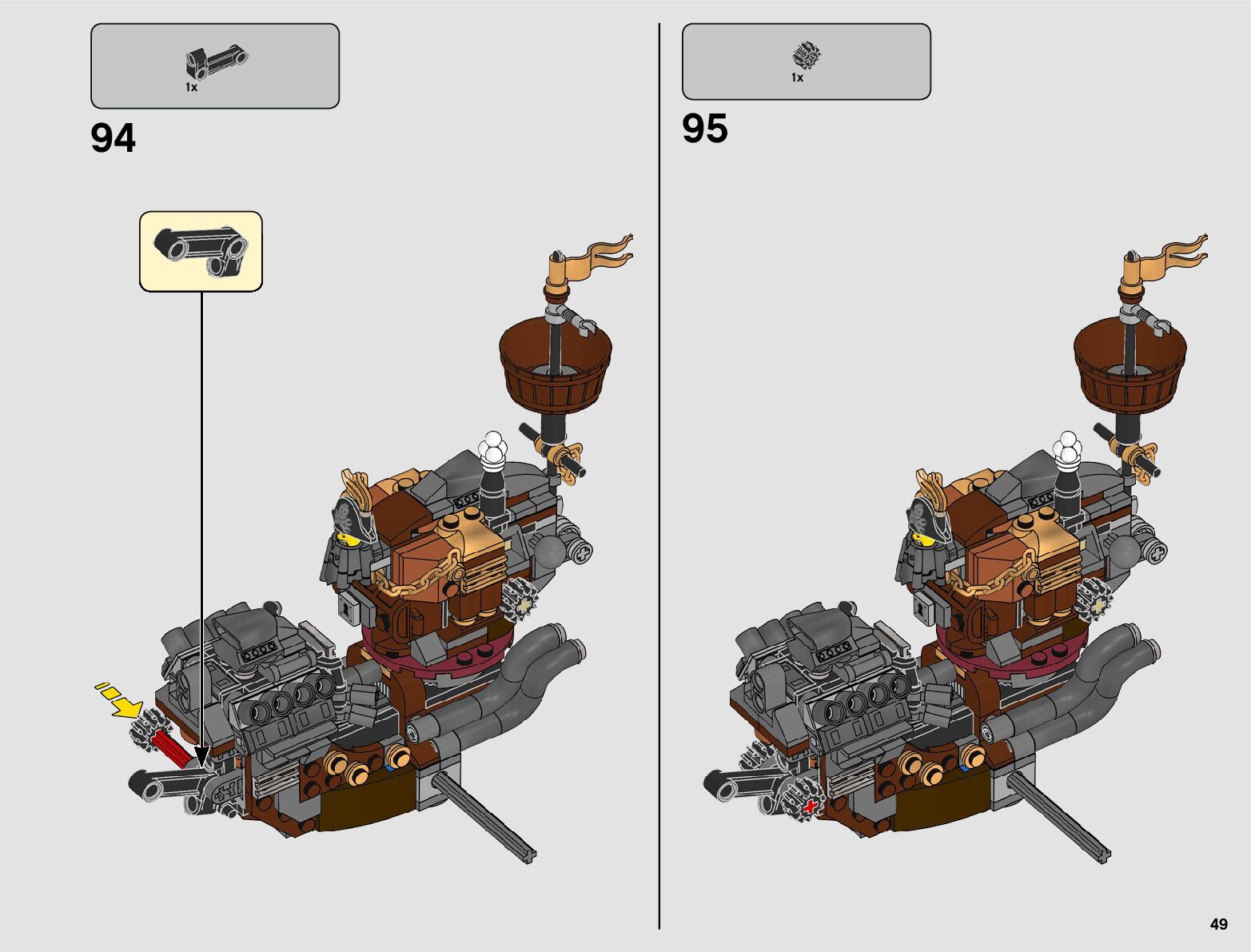 1x

94

1x

95

49