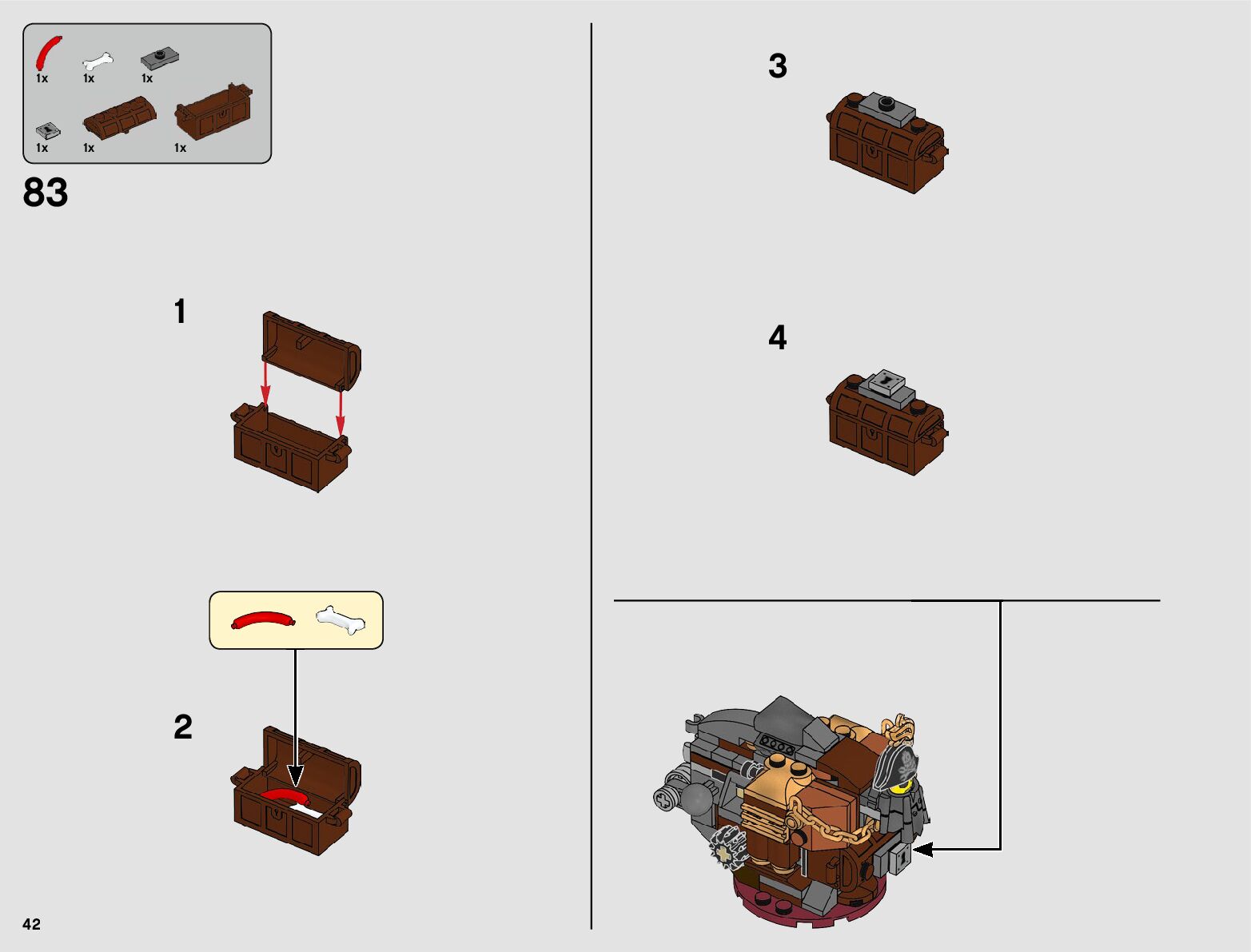 1x 1x 1x
1x 1x 1x

83

1

2

3

4

42