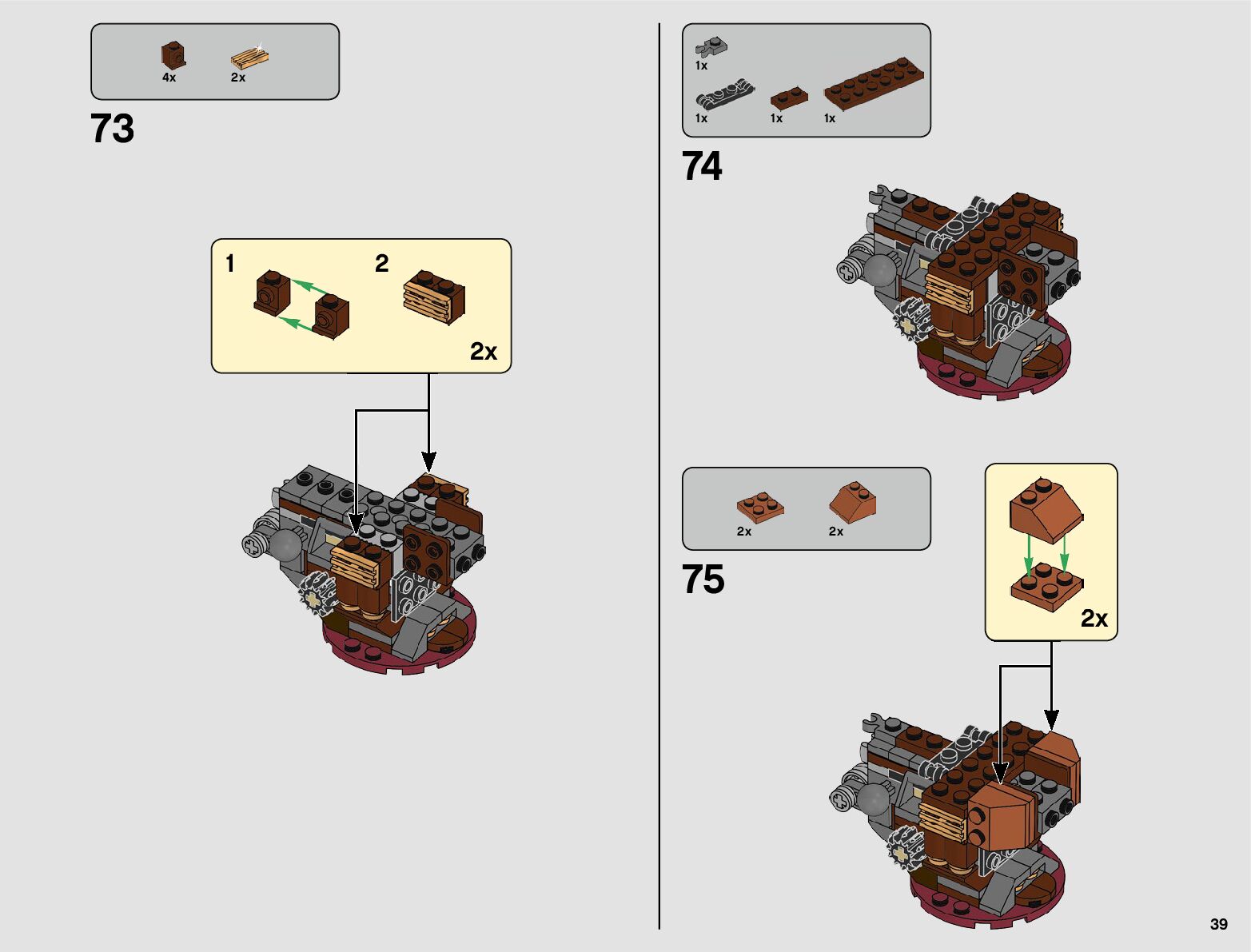 4x
2x

73

1
2
2x

1x
1x
1x
1x

74

2x
2x

75

2x

39