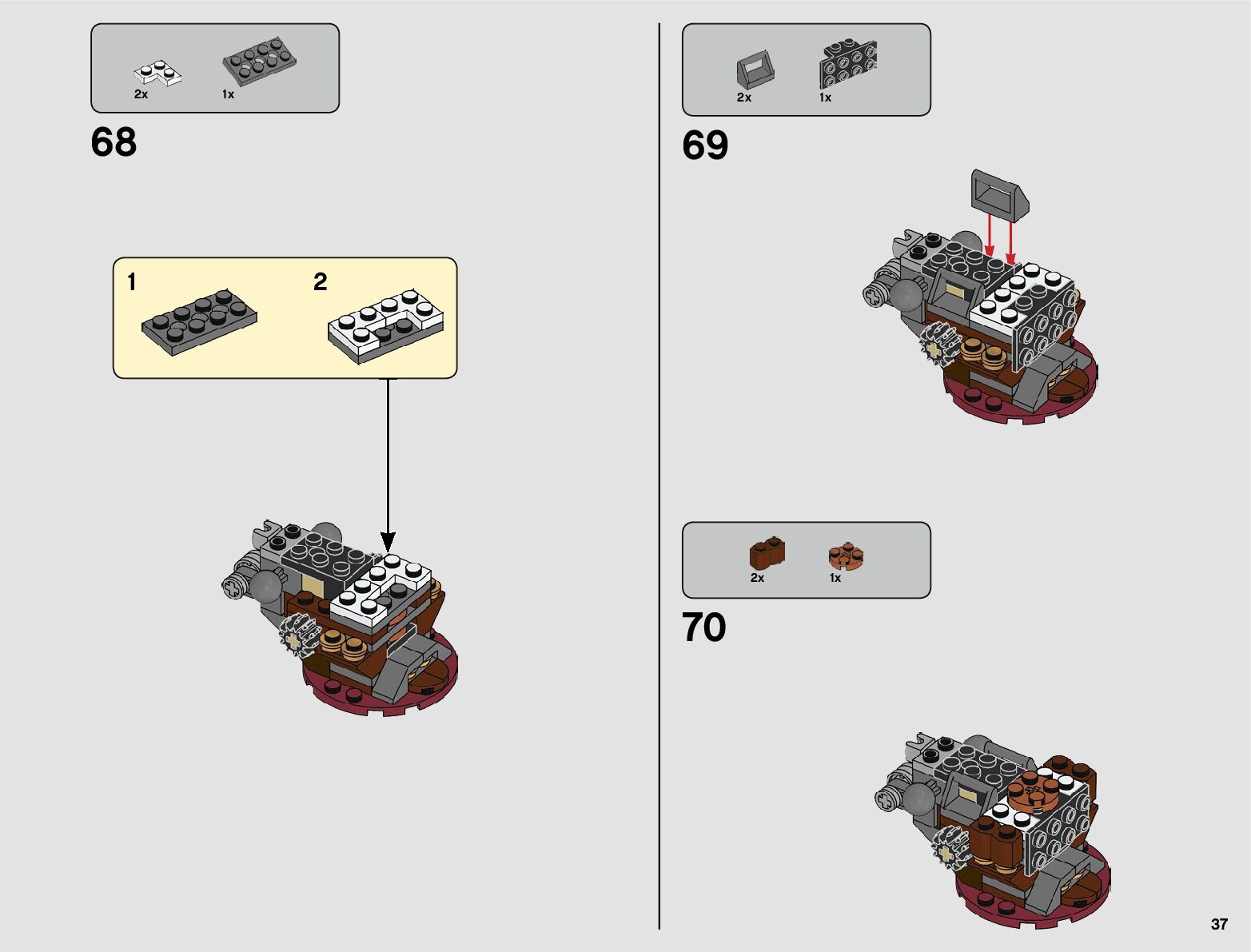 2x
1x

68

1
2

2x
1x

69

2x
1x

70

37