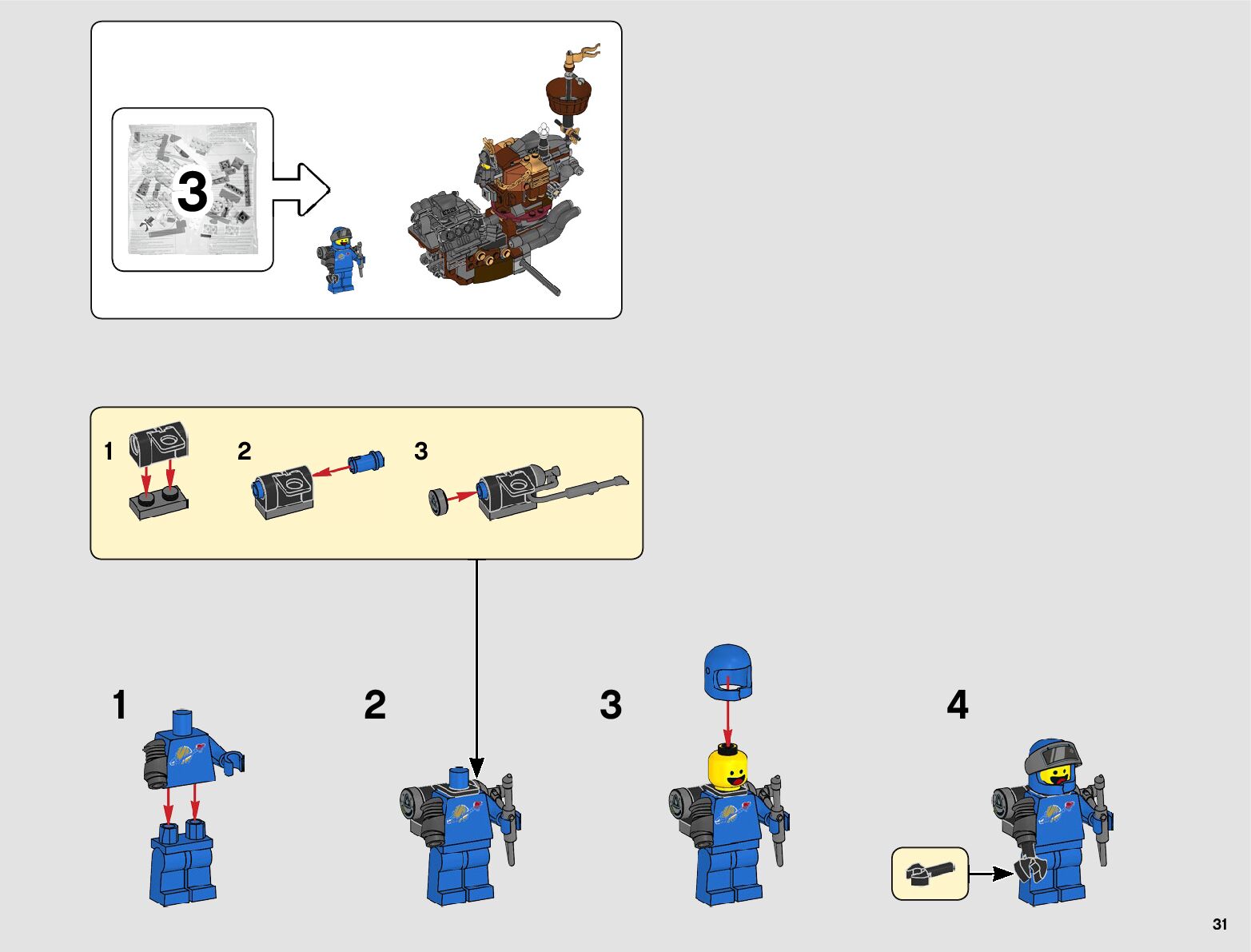 3

1

2

3

1

2

3

4

31