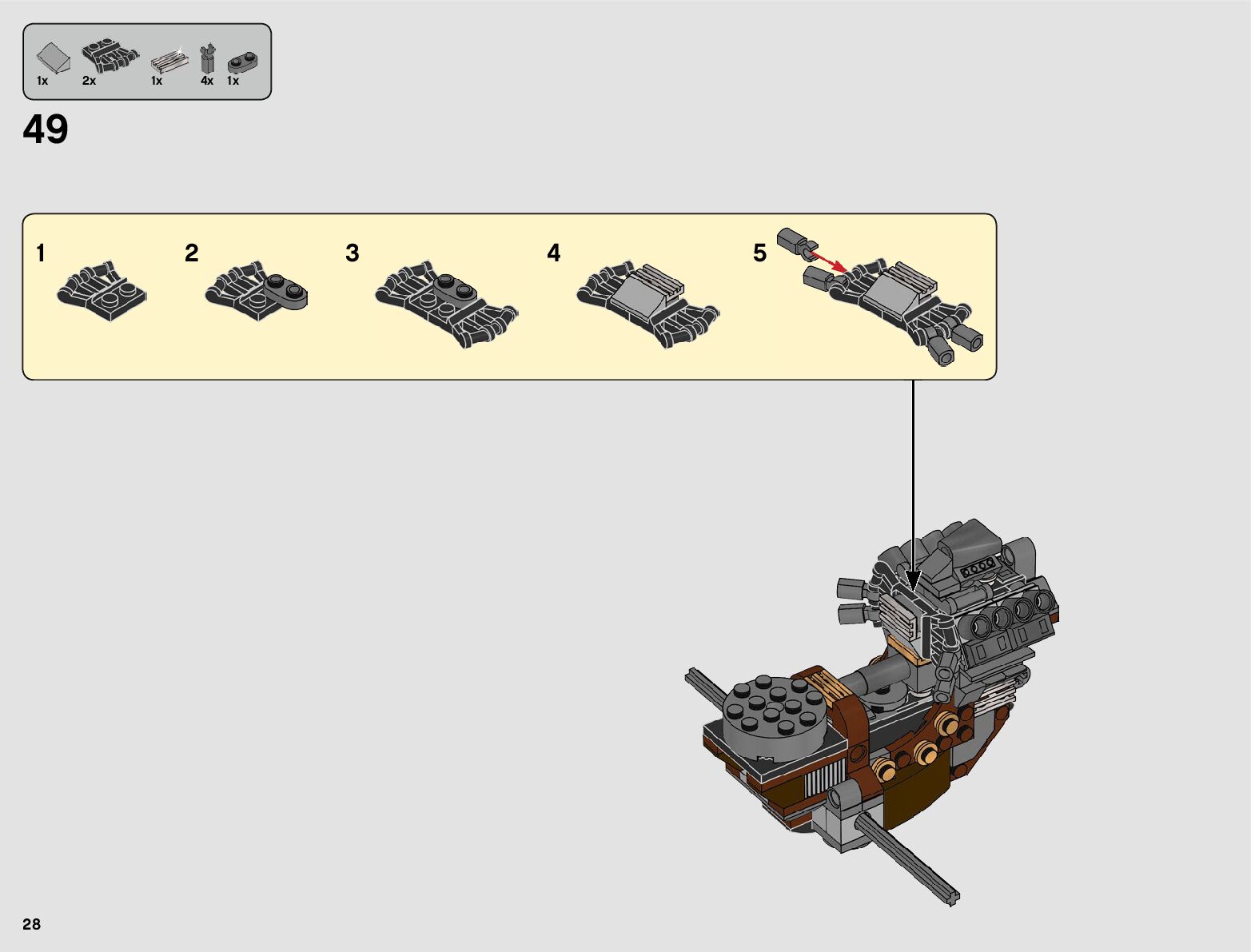 1x 2x 1x 4x 1x

49

1

2

3

4

5

28