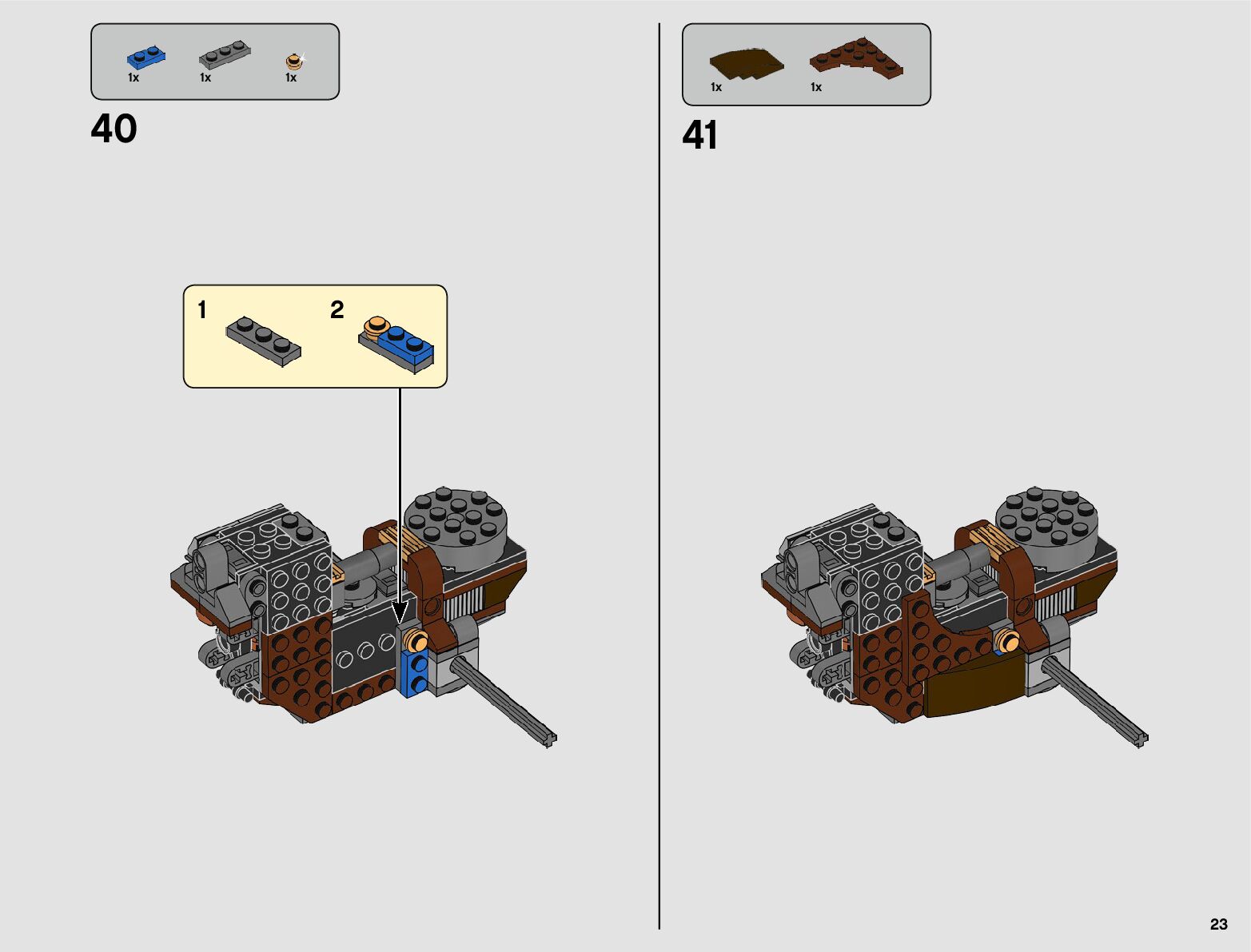 1x 1x 1x

40

1

2

1x 1x

41

23