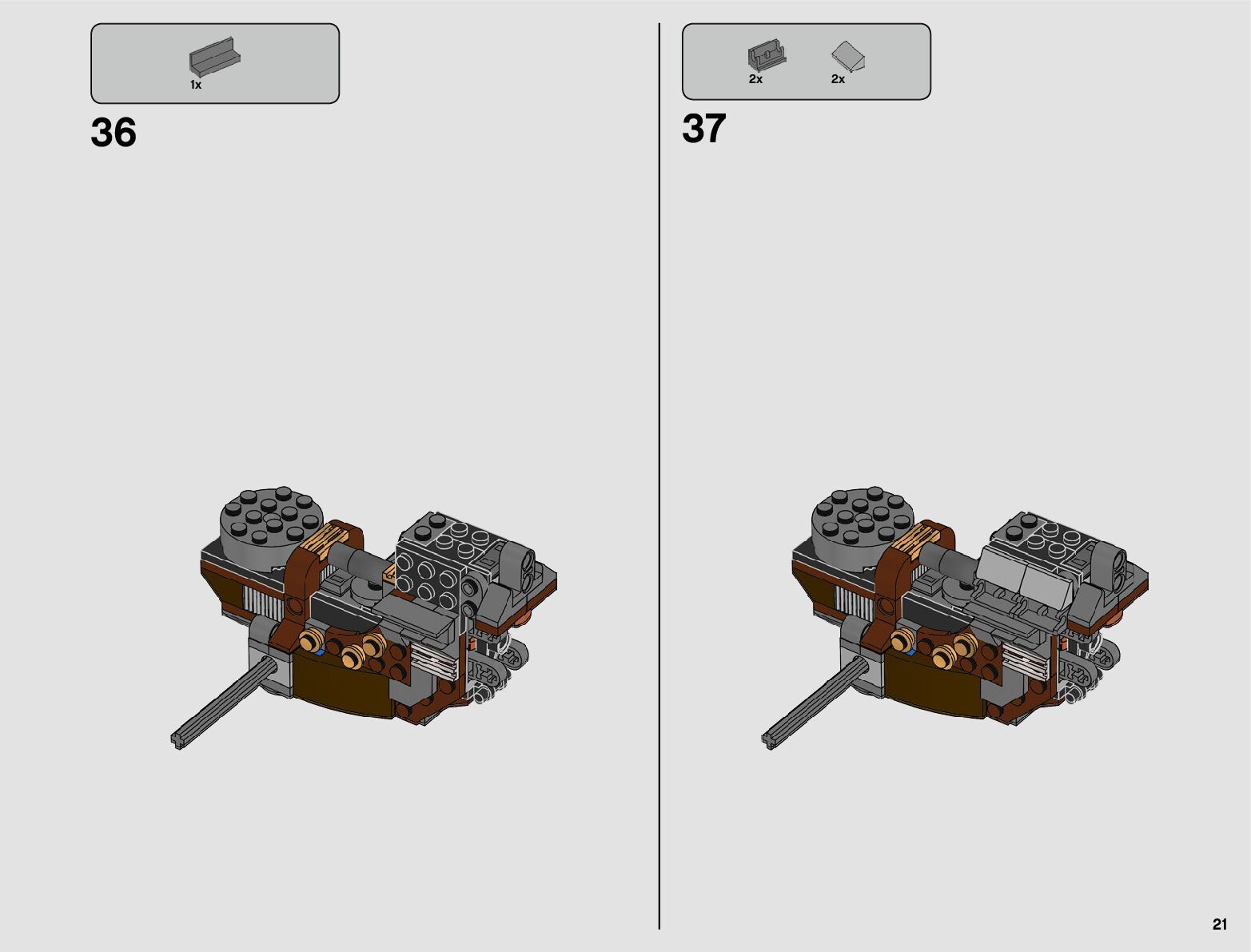 1x

36

2x 2x

37

21