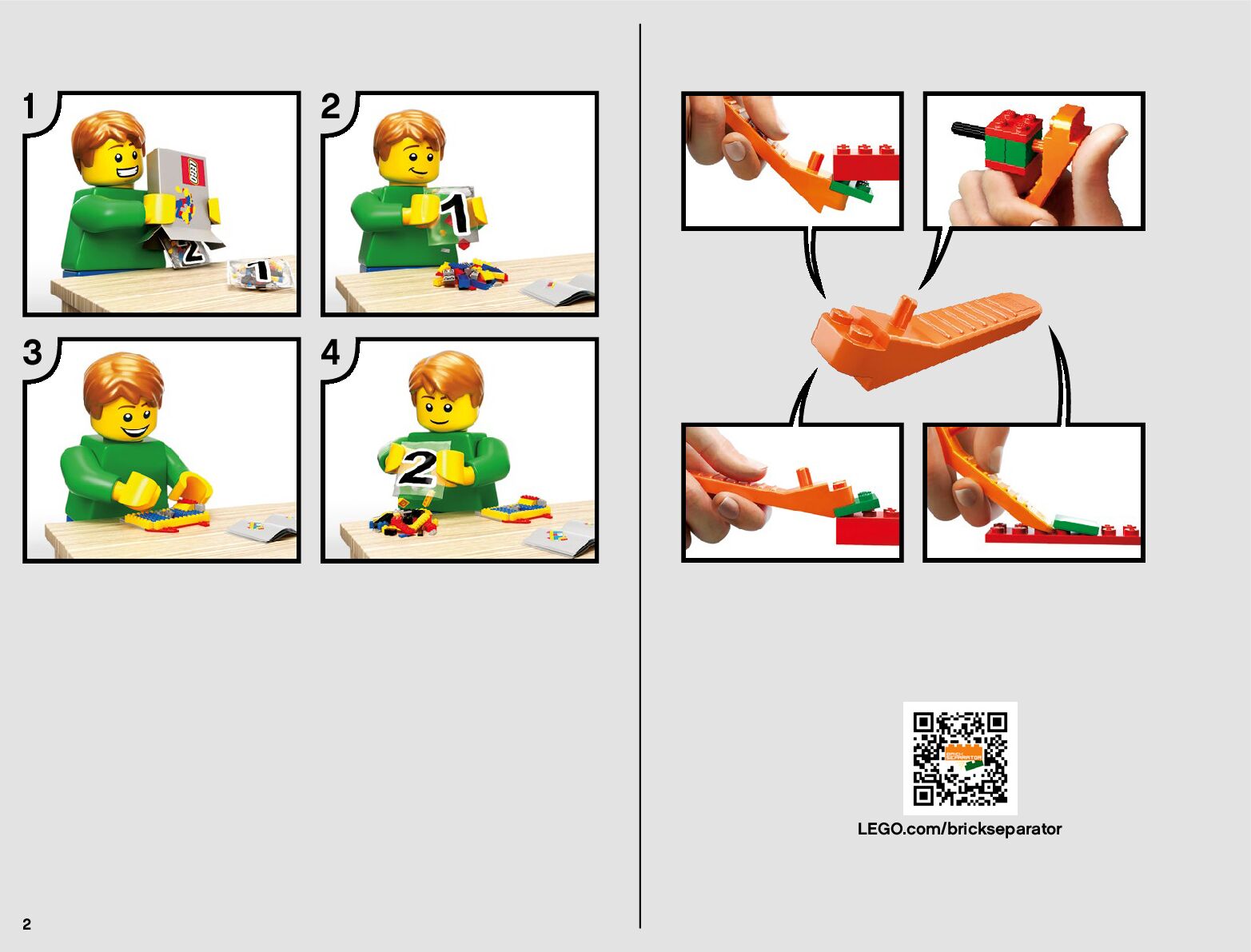 1

LEGO

2

1

2

1

3

4

2

BRICK SEPARATOR

LEGO.com/brickseparator

2