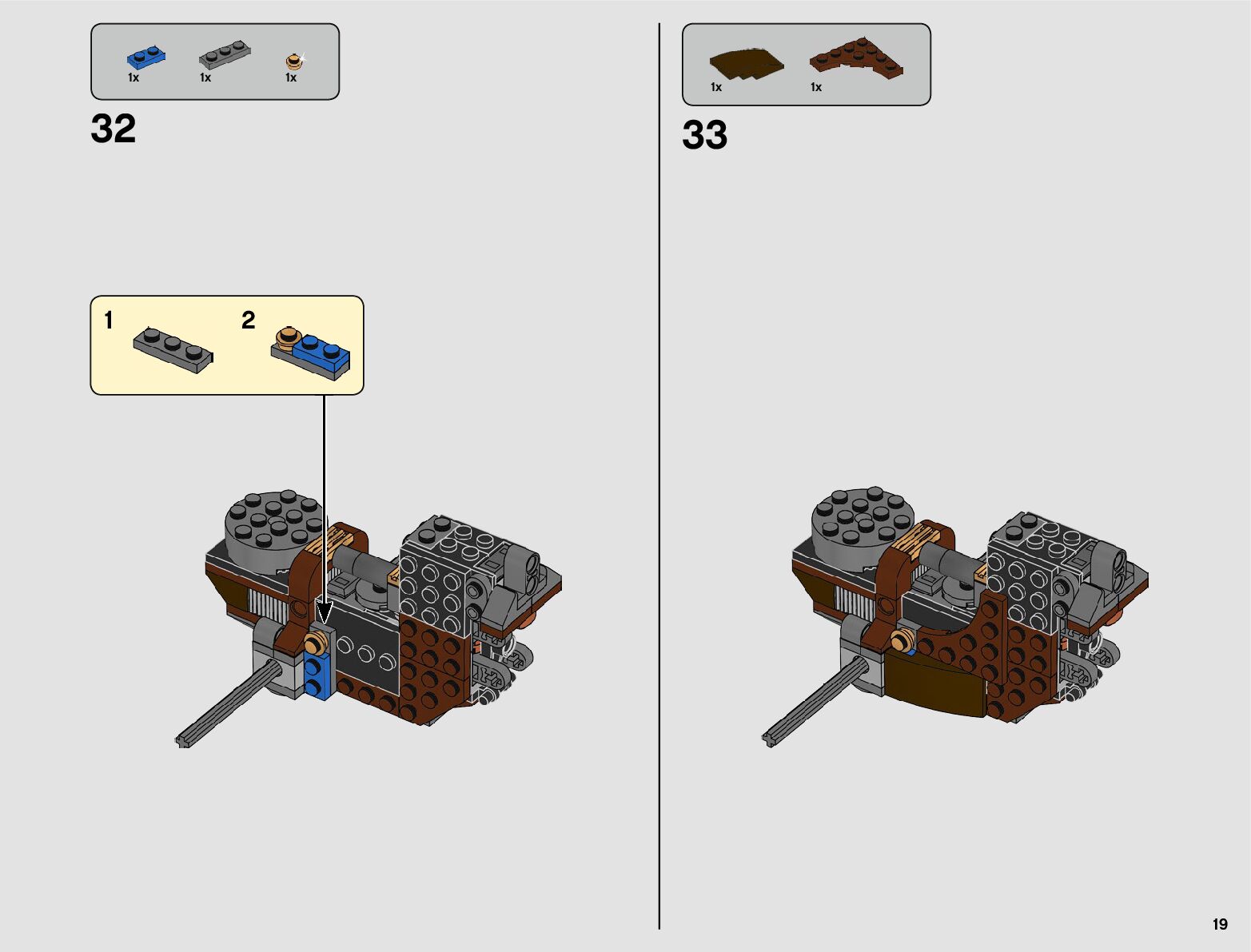 1x 1x 1x

32

1

2

1x 1x

33

19