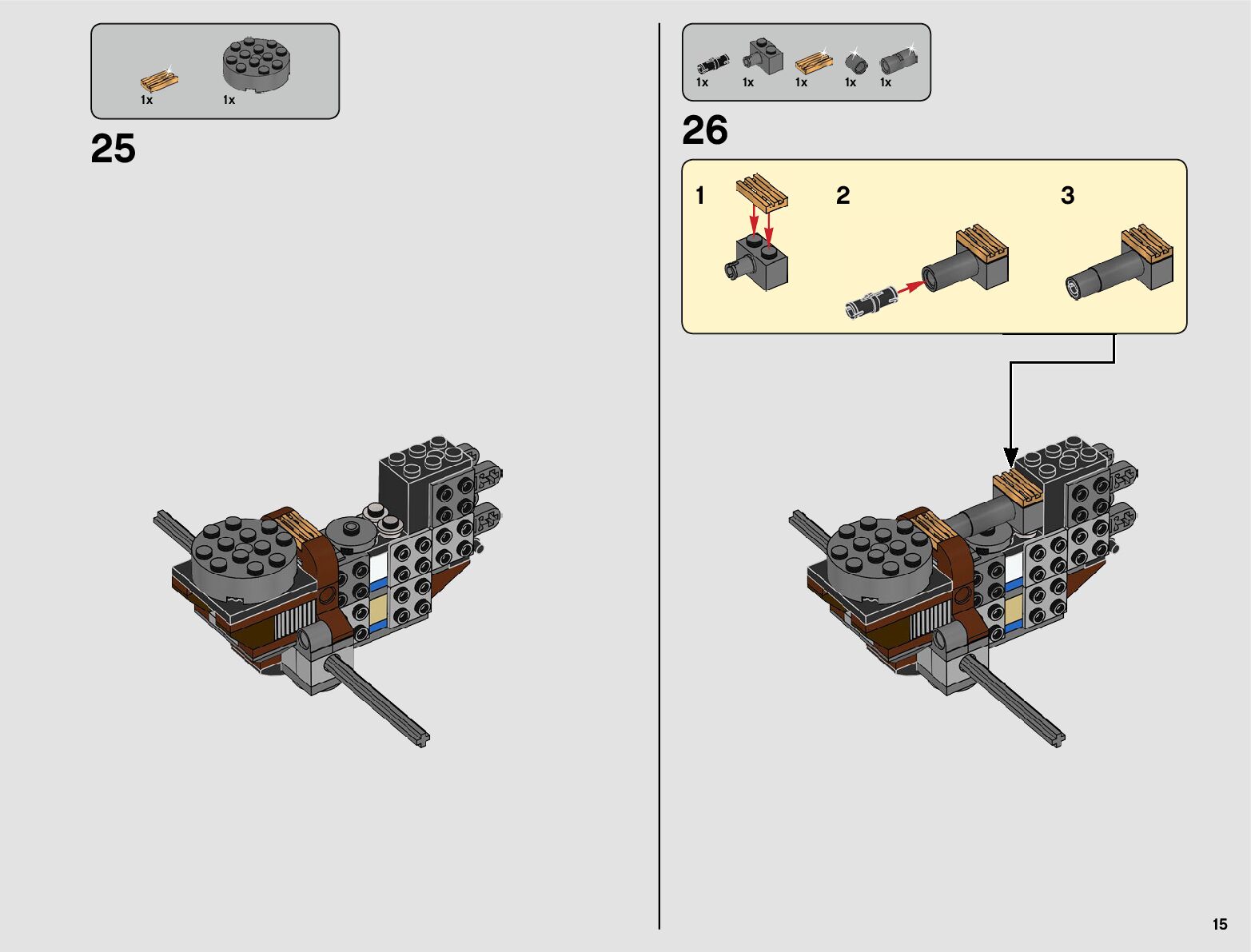 1x 1x

25

1x 1x 1x 1x 1x

26

1

2

3

15