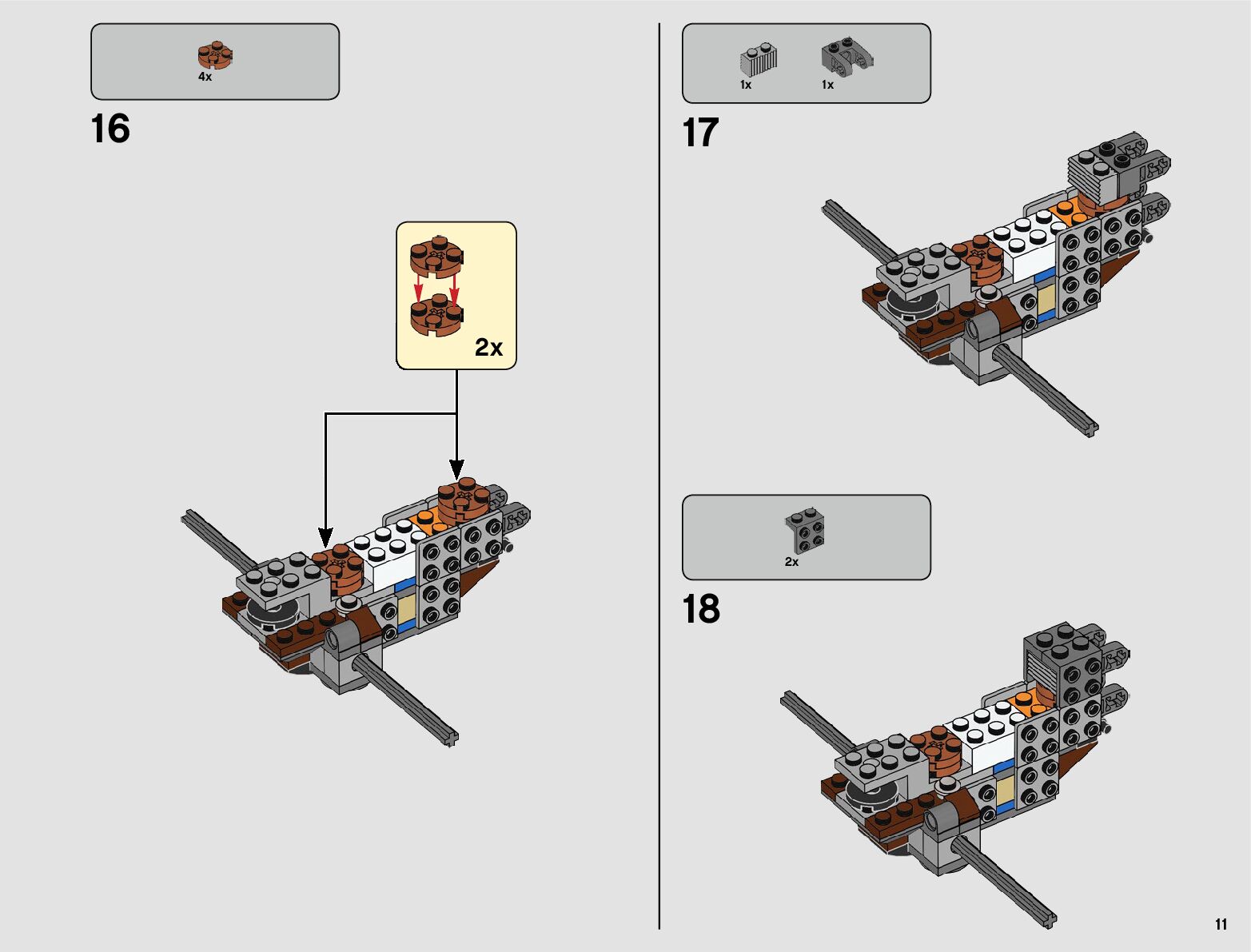 4x

16

2x

1x 1x

17

2x

18

11