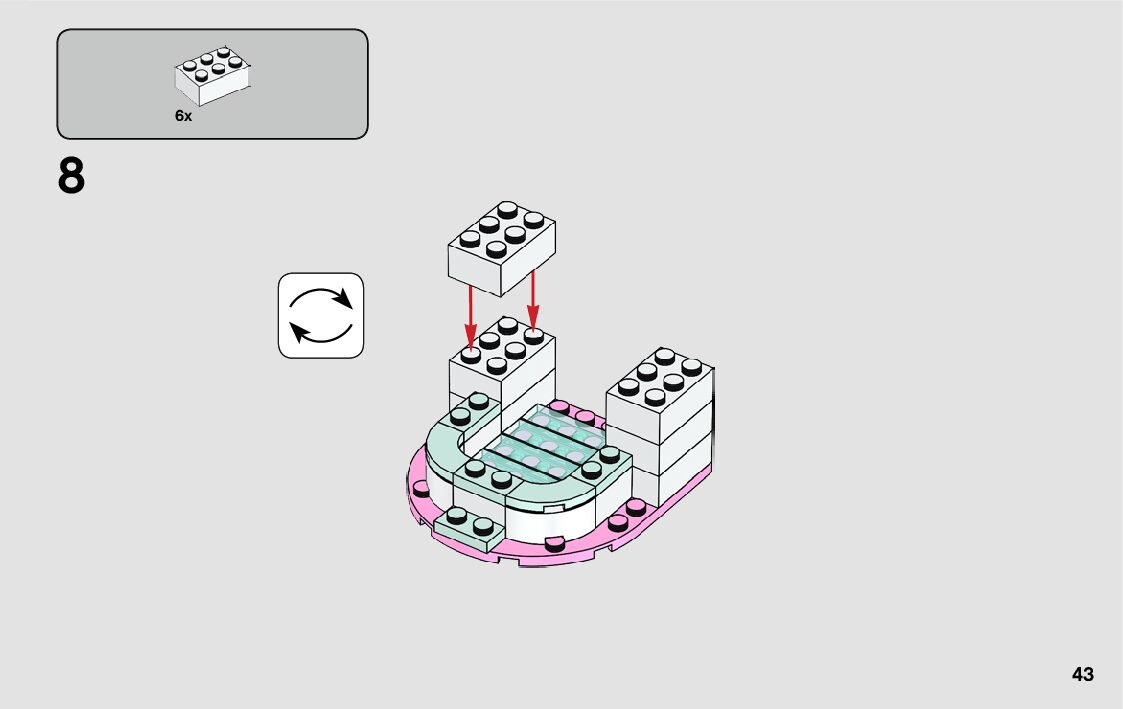 6x

8

43