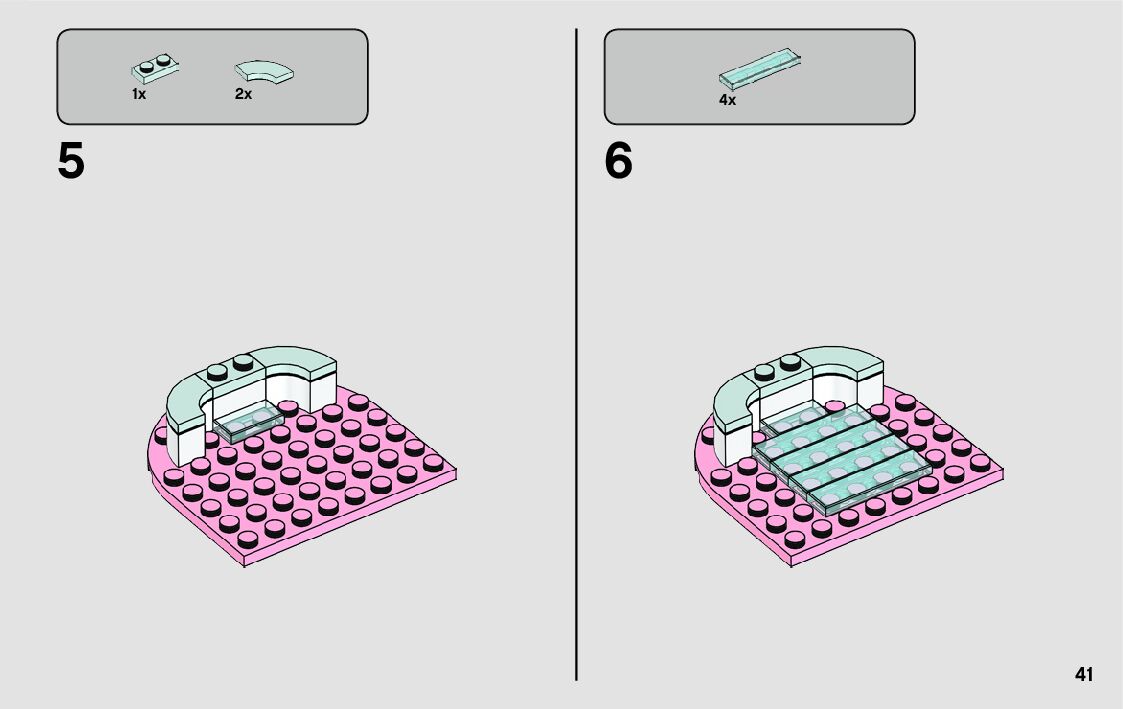 1x 2x

5

4x

6

41