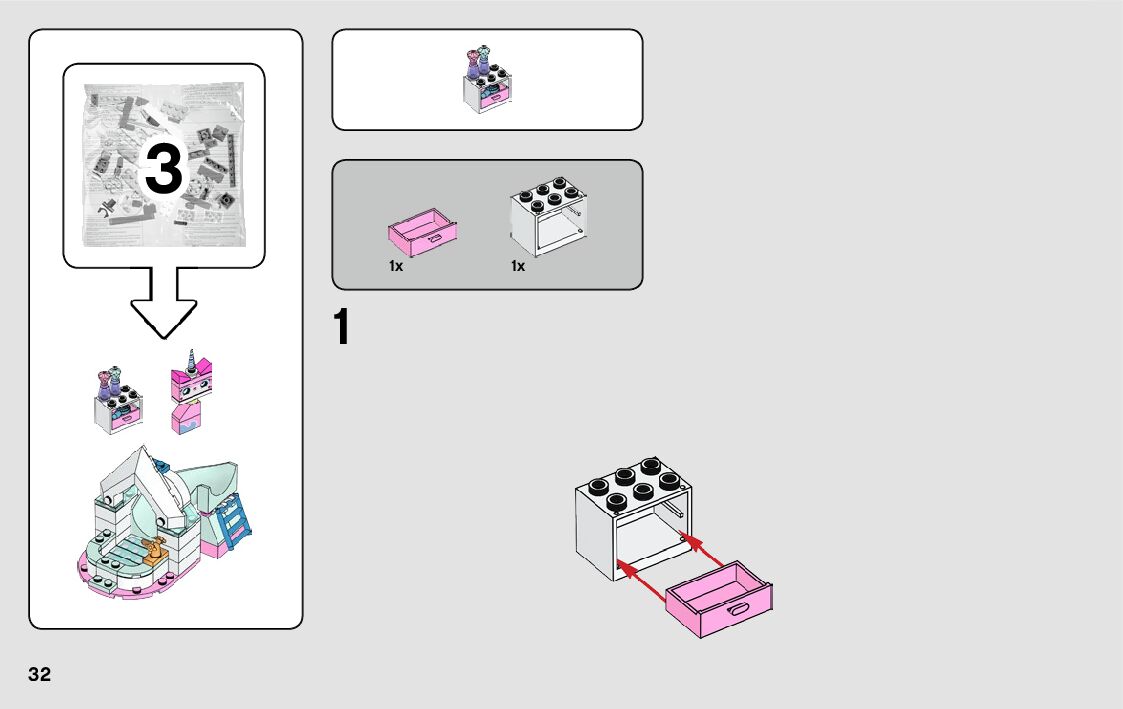 3

1x

1x

1

32