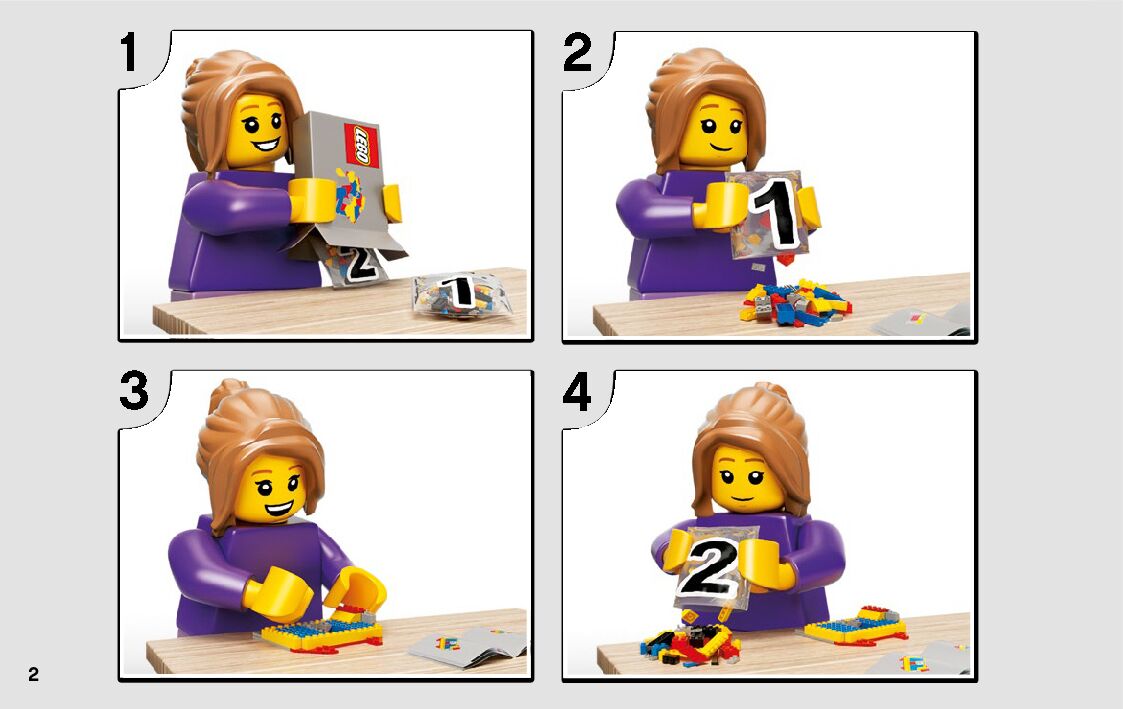 1

LEGO

2

1

2

1

3

4

2

2