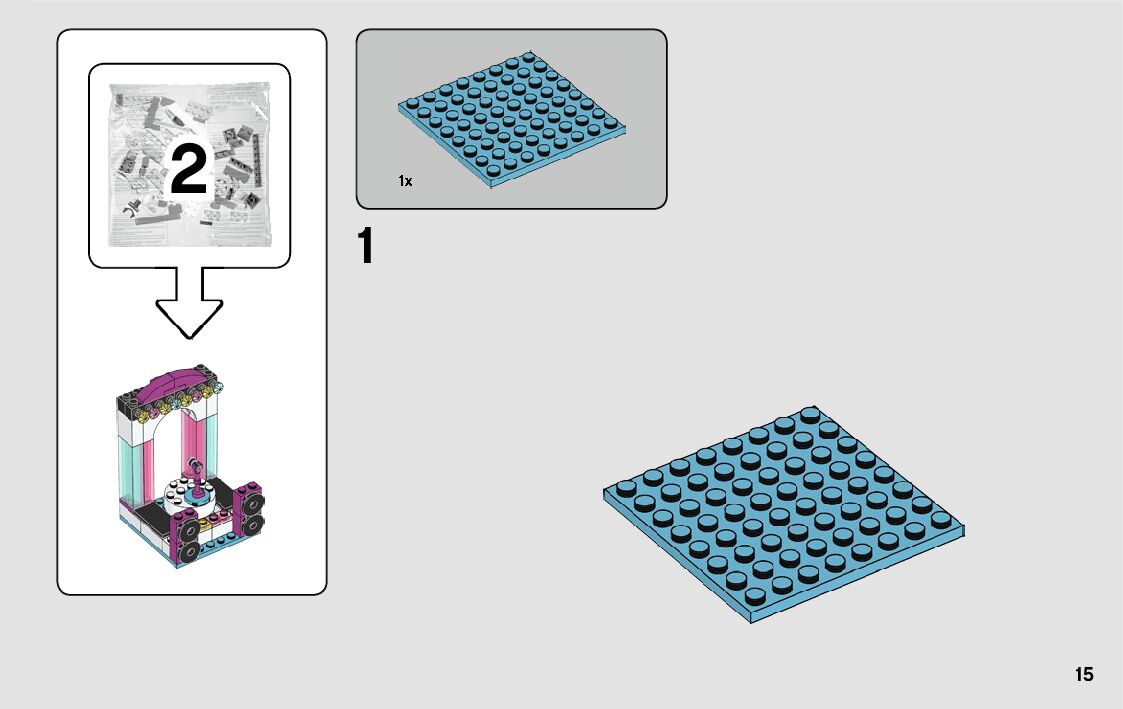 2

1x

1

15