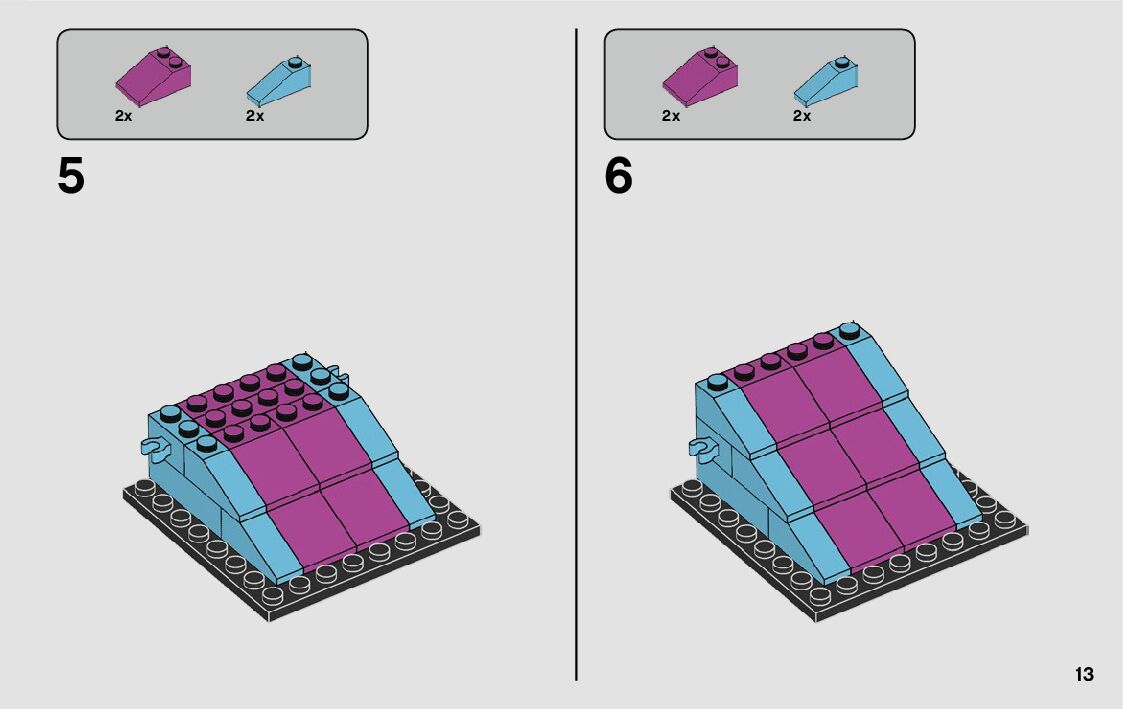 2x 2x

5

2x 2x

6

13