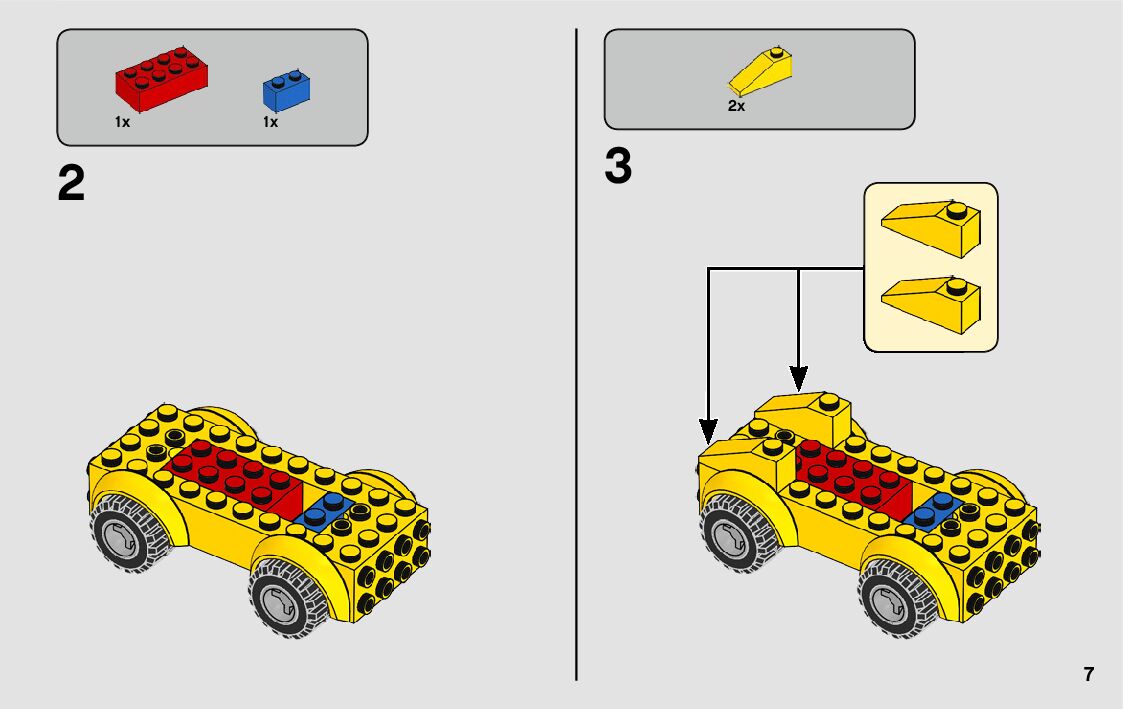 1x

1x

2

2x

3

7