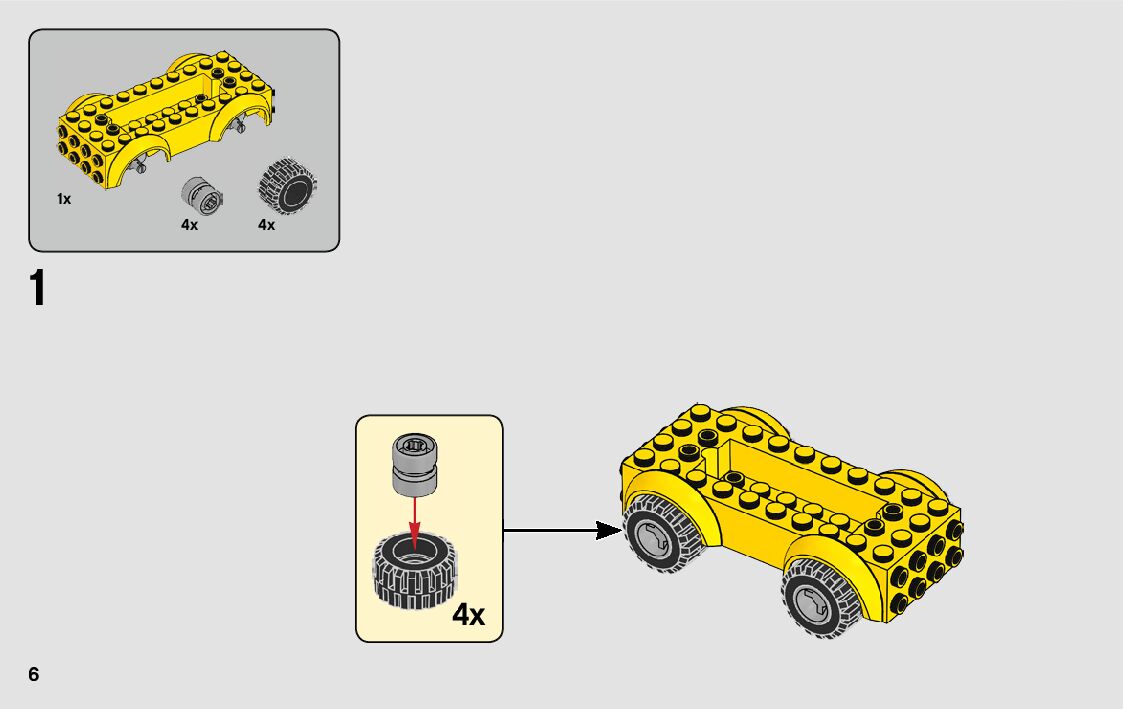 1x
4x
4x

1

4x

6