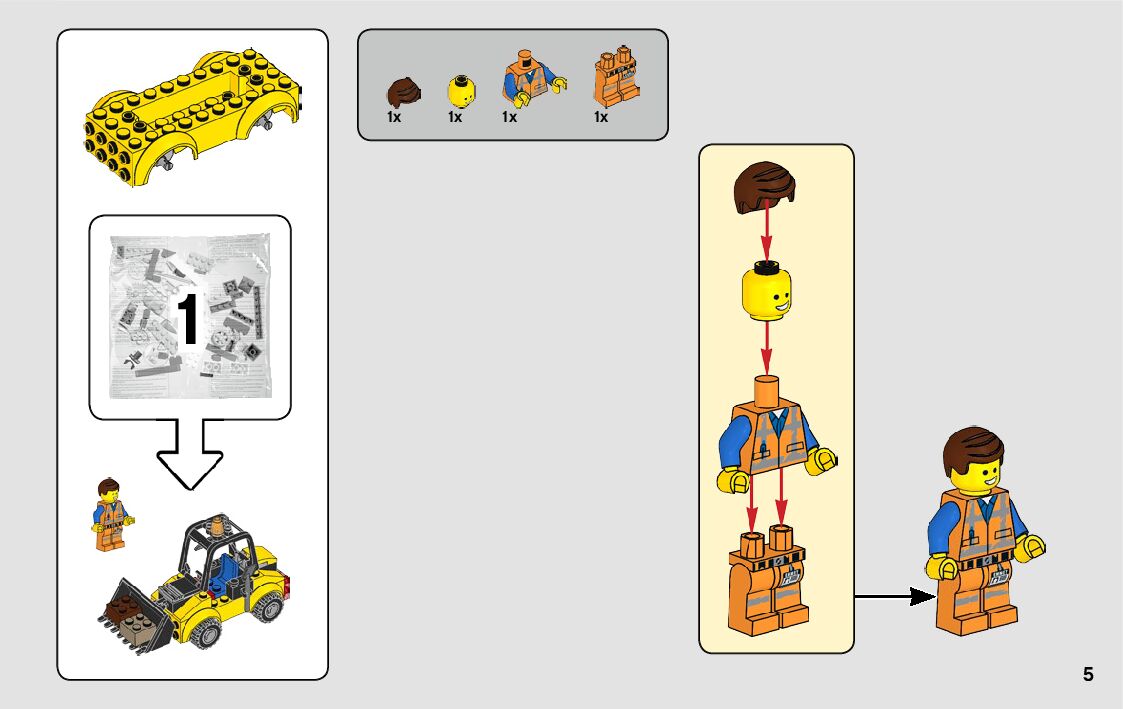 1

1x 1x 1x 1x

5