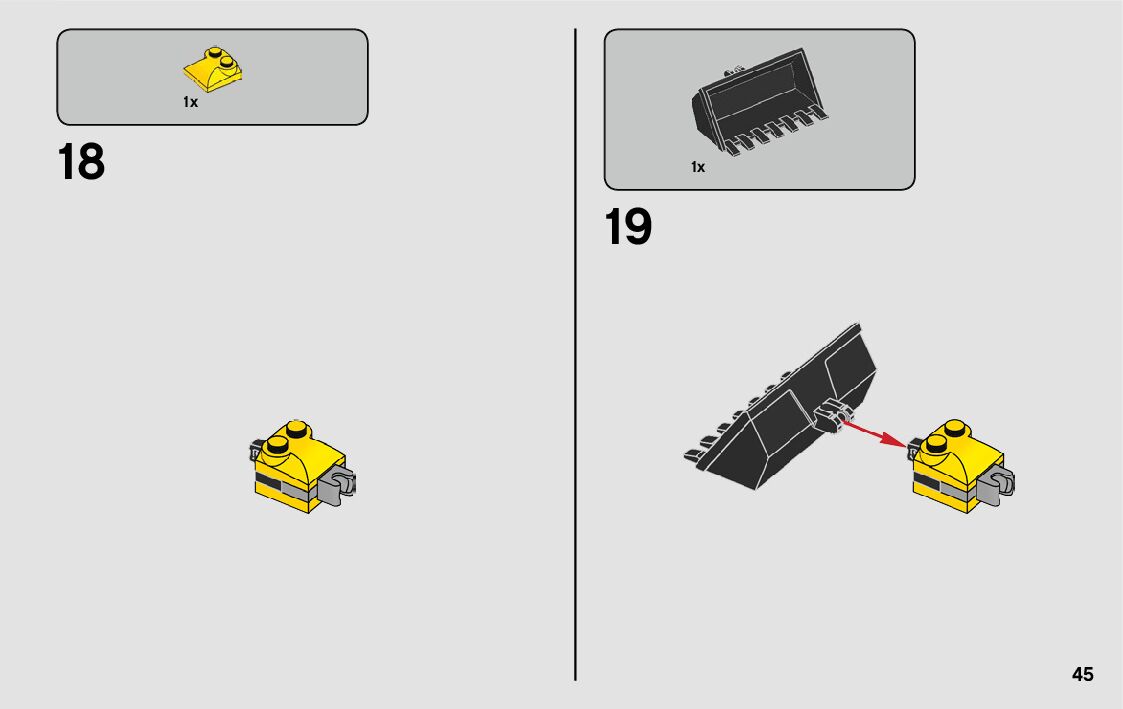 1x

18

1x

19

45