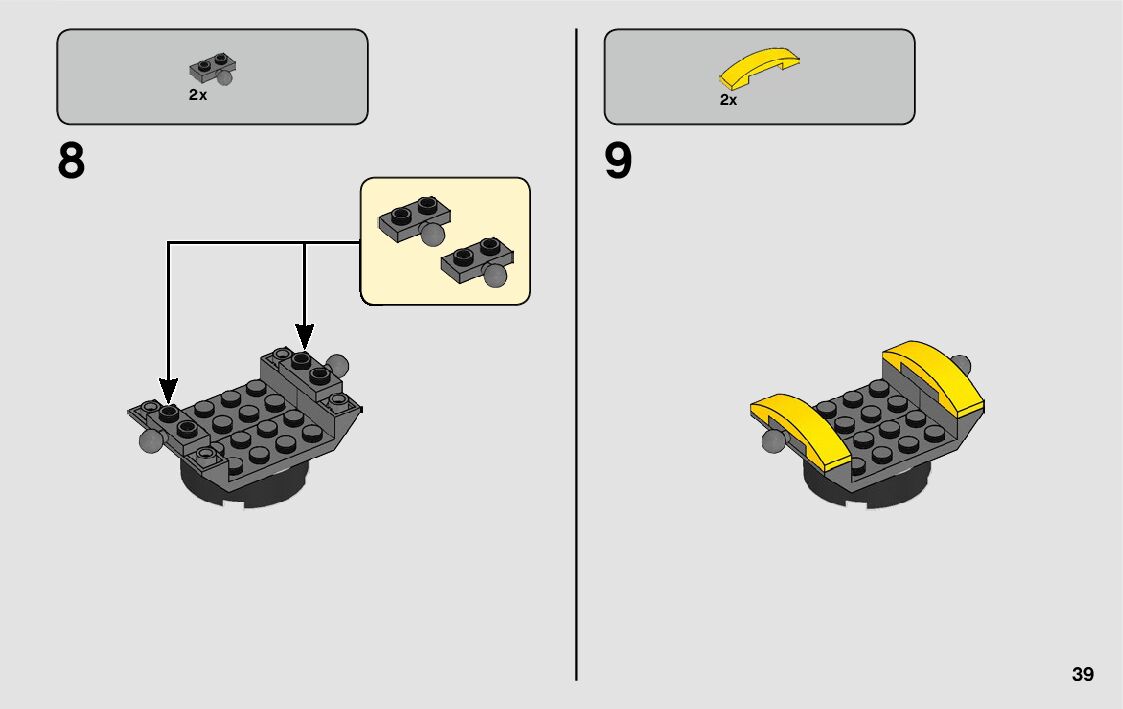 2x

8

2x

9

39